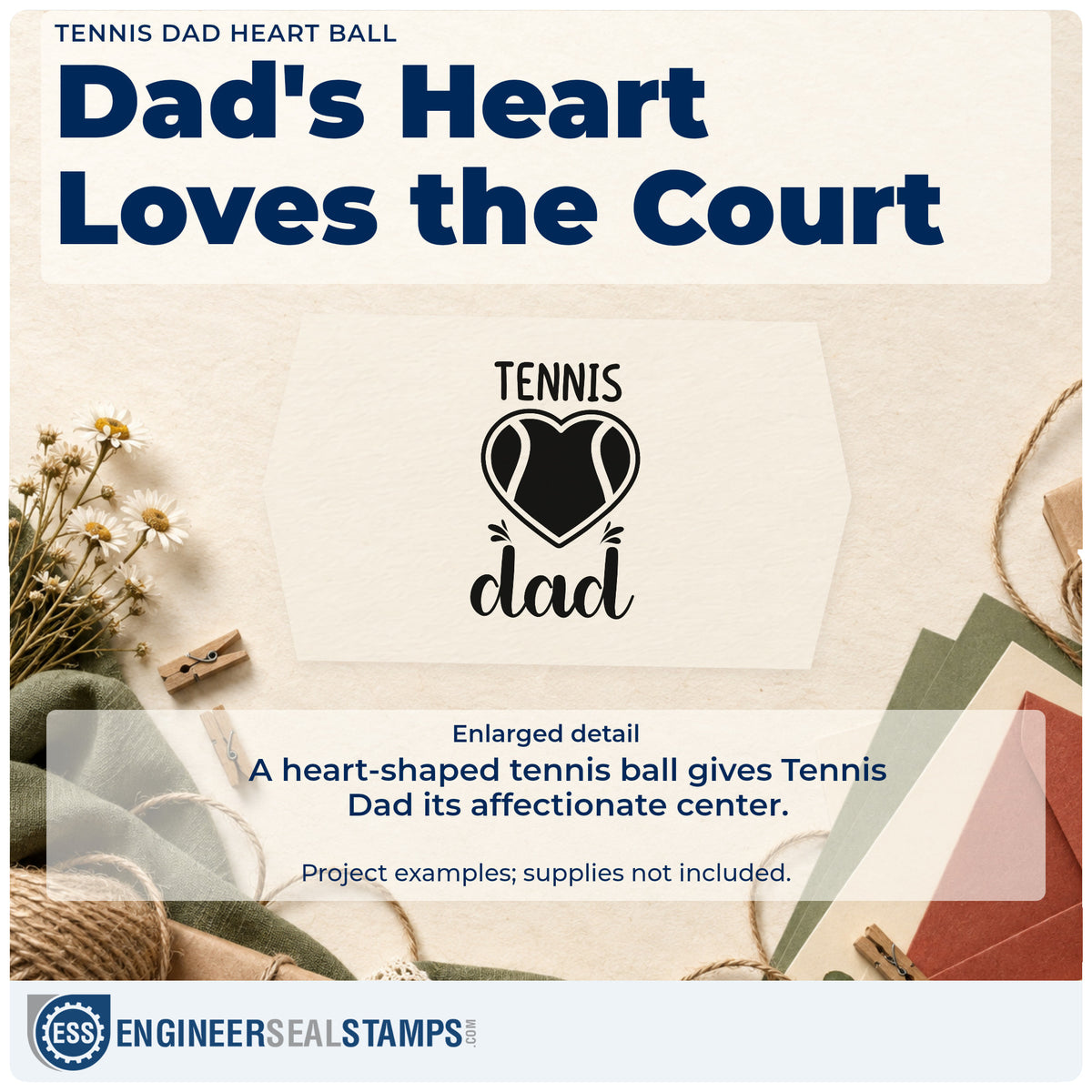 TENNIS DAD HEART BALL

Dad's Heart Loves the Court

TENNIS

dad

Enlarged detail

A heart-shaped tennis ball gives Tennis Dad its affectionate center.

Project examples; supplies not included.

ESS ENGINEERSEALSTAMPS.COM