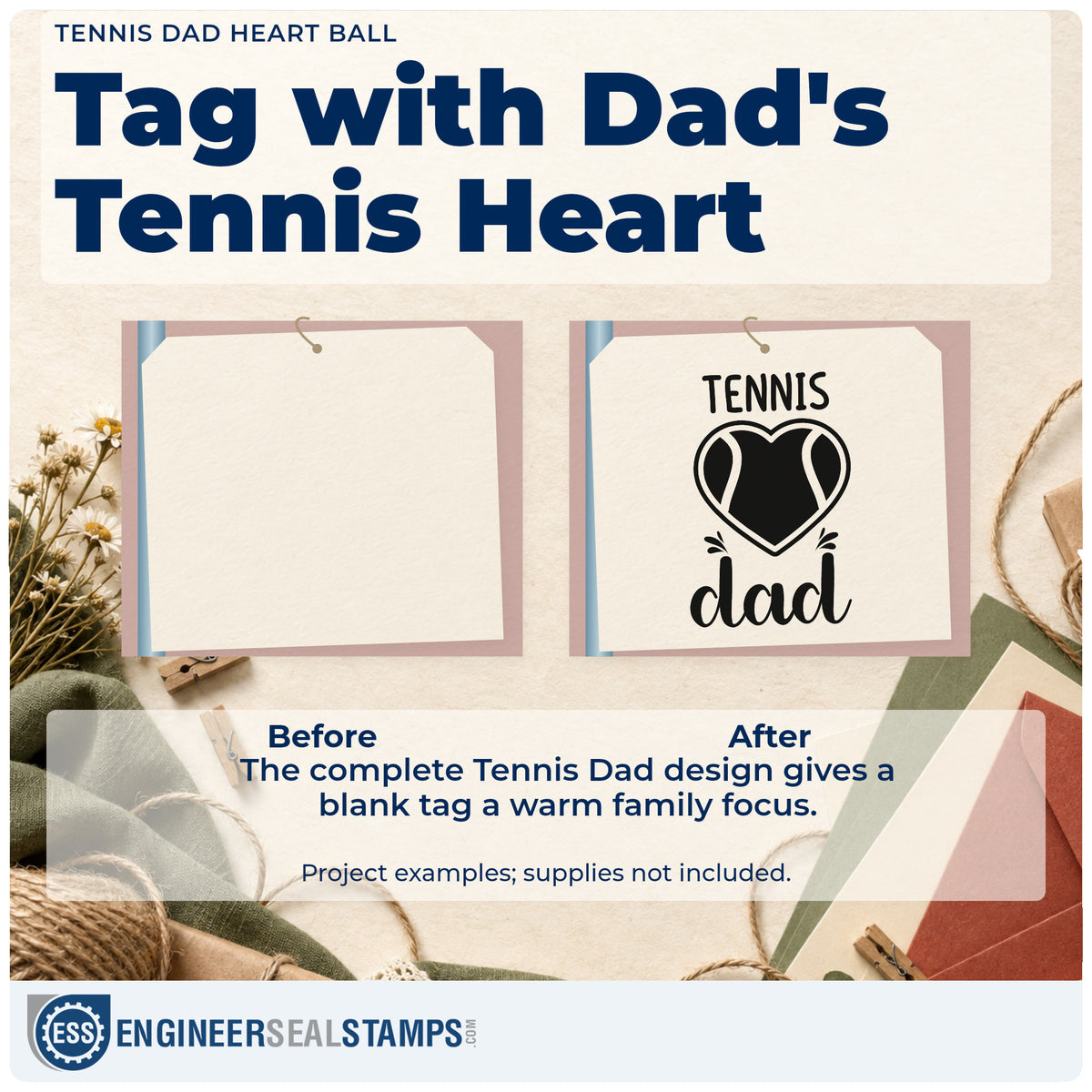 TENNIS DAD HEART BALL

Tag with Dad's Tennis Heart

TENNIS
dad

Before

After

The complete Tennis Dad design gives a blank tag a warm family focus.

Project examples; supplies not included.

ESS ENGINEERSEALSTAMPS.COM