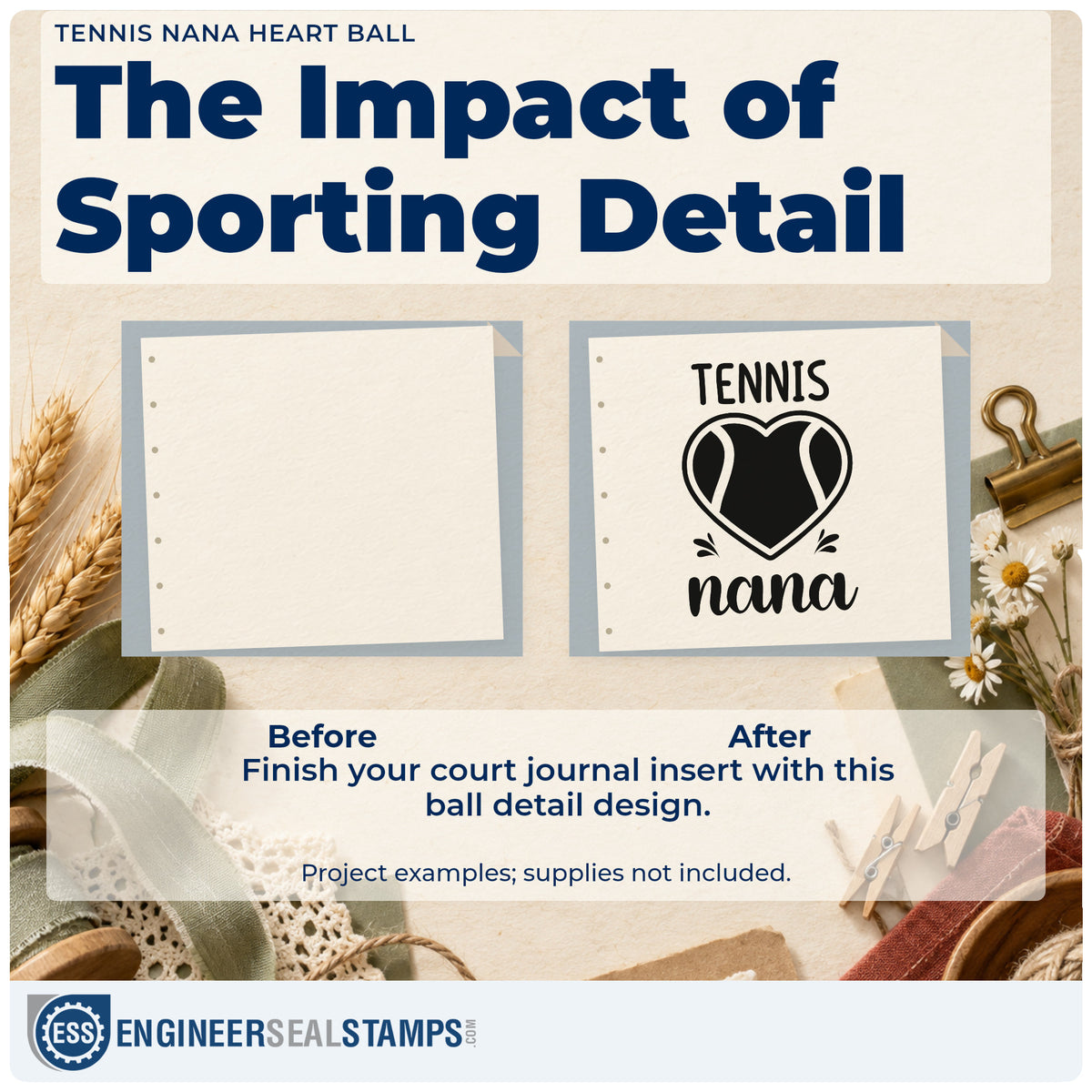 TENNIS NANA HEART BALL

The Impact of Sporting Detail

TENNIS

nana

Before

After

Finish your court journal insert with this ball detail design.

Project examples; supplies not included.

ESS

ENGINEERSEALSTAMPS.COM