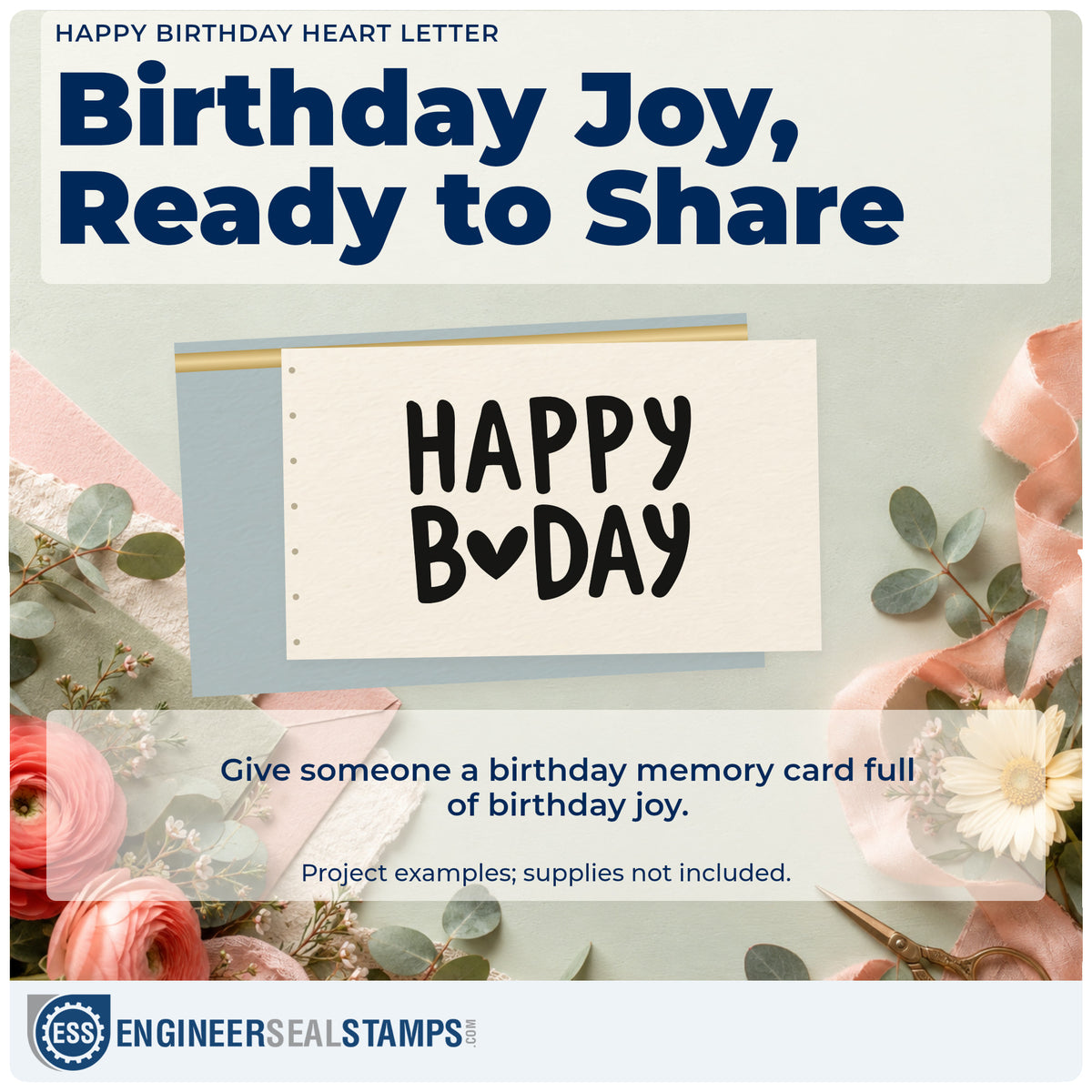 HAPPY BIRTHDAY HEART LETTER

Birthday Joy, Ready to Share

HAPPY
B♥DAY

Give someone a birthday memory card full of birthday joy.

Project examples; supplies not included.

ESS ENGINEERSEALSTAMPS.COM