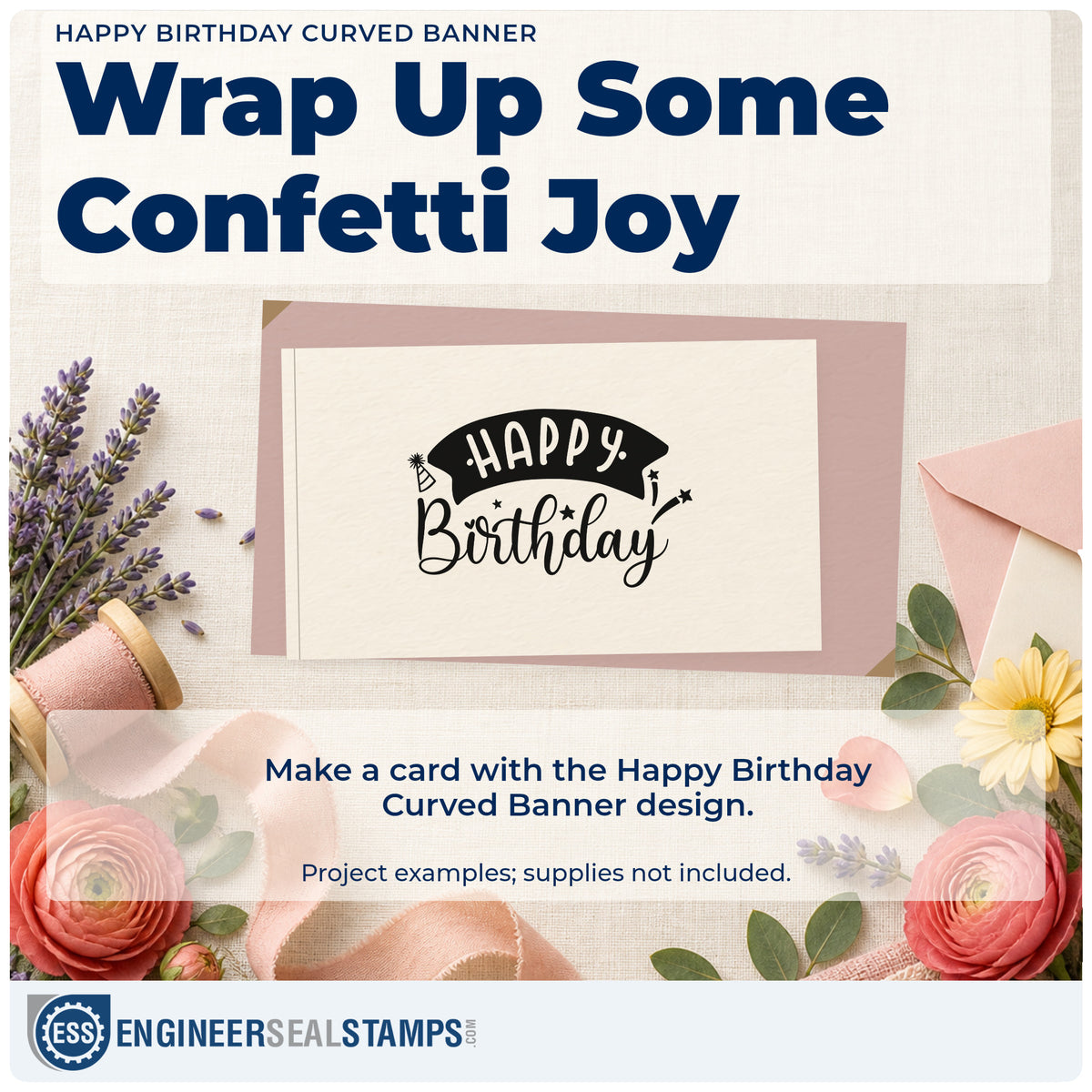 HAPPY BIRTHDAY CURVED BANNER

Wrap Up Some Confetti Joy

HAPPY

Birthday

Make a card with the Happy Birthday Curved Banner design.

Project examples; supplies not included.

ESS

ENGINEERSEALSTAMPS.COM