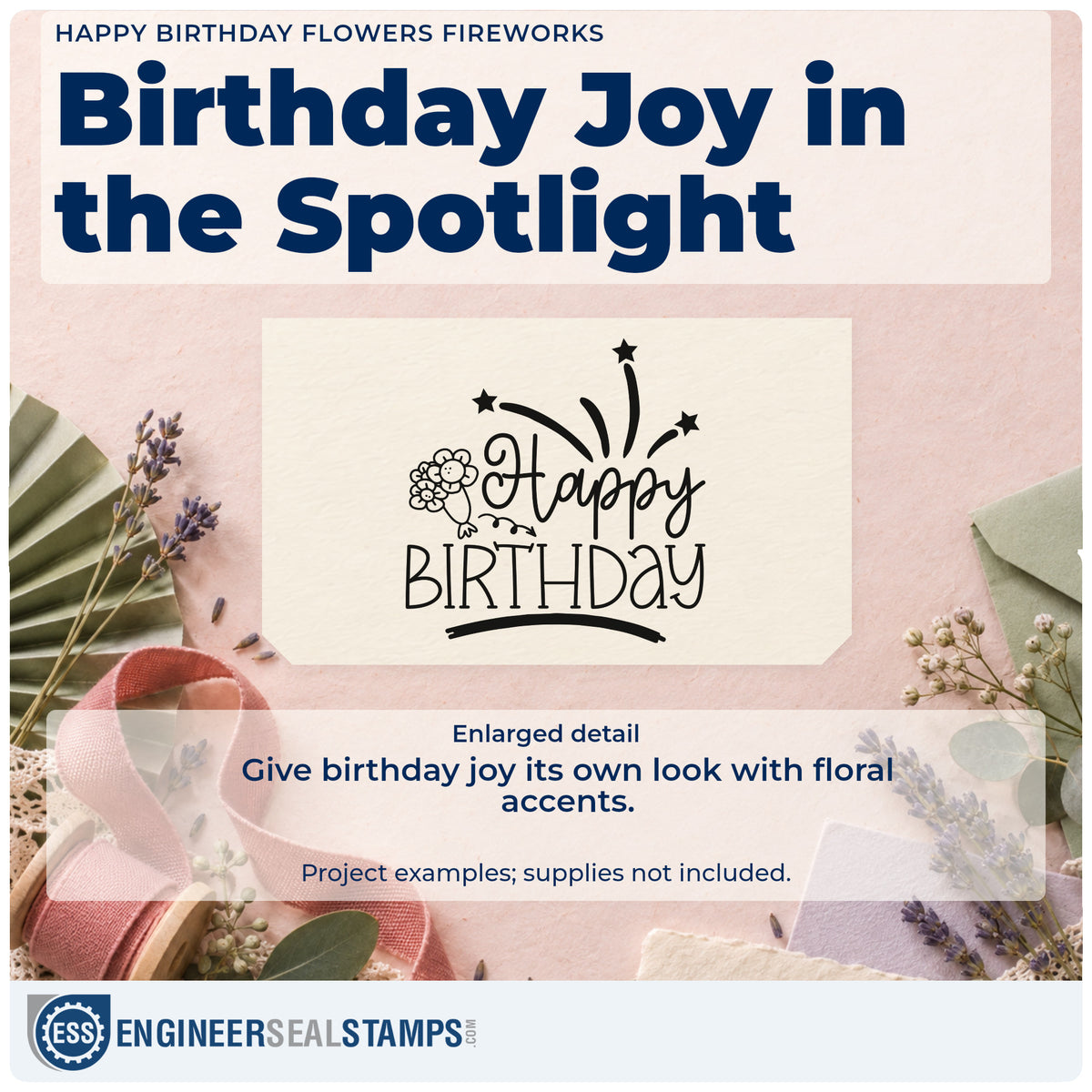 HAPPY BIRTHDAY FLOWERS FIREWORKS

Birthday Joy in the Spotlight

Happy
BIRTHDAY

Enlarged detail

Give birthday joy its own look with floral accents.

Project examples; supplies not included.

ESS ENGINEERSEALSTAMPS.COM