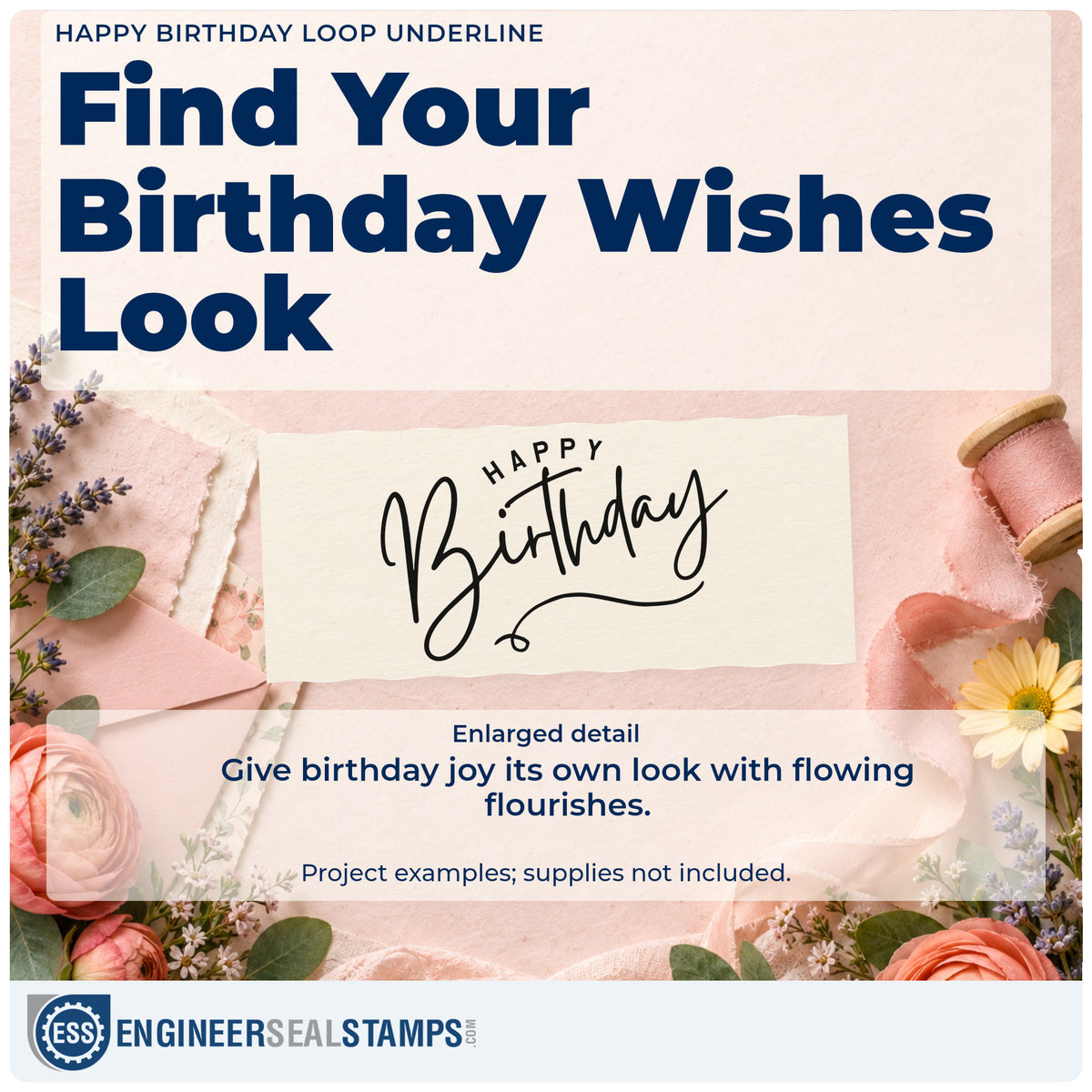 HAPPY BIRTHDAY LOOP UNDERLINE

Find Your Birthday Wishes Look

HAPPY
Birthday

Enlarged detail

Give birthday joy its own look with flowing flourishes.

Project examples; supplies not included.

ESS ENGINEERSEALSTAMPS.COM