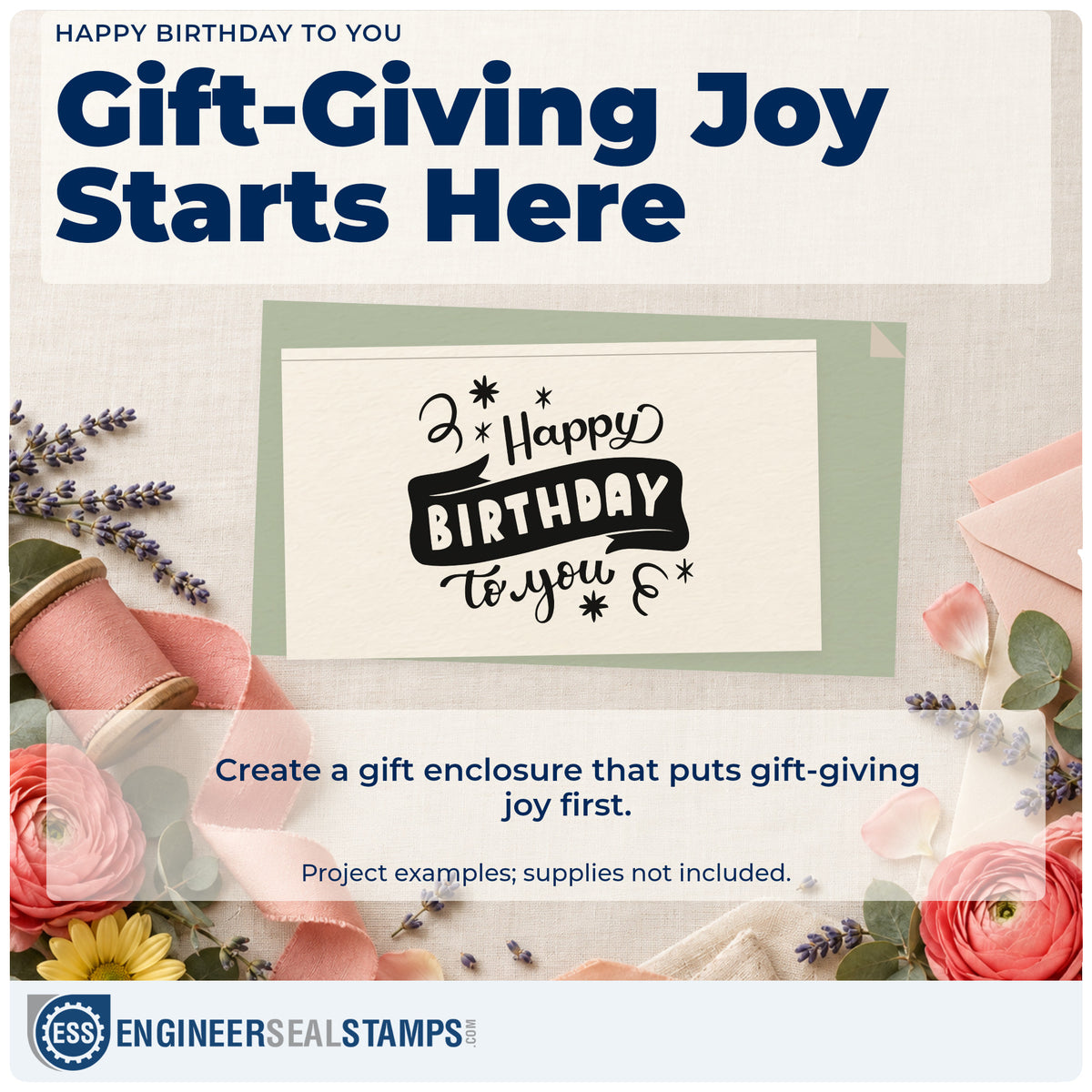 HAPPY BIRTHDAY TO YOU

Gift-Giving Joy Starts Here

Happy
BIRTHDAY
to you

Create a gift enclosure that puts gift-giving joy first.

Project examples; supplies not included.

ESS ENGINEERSEALSTAMPS.COM