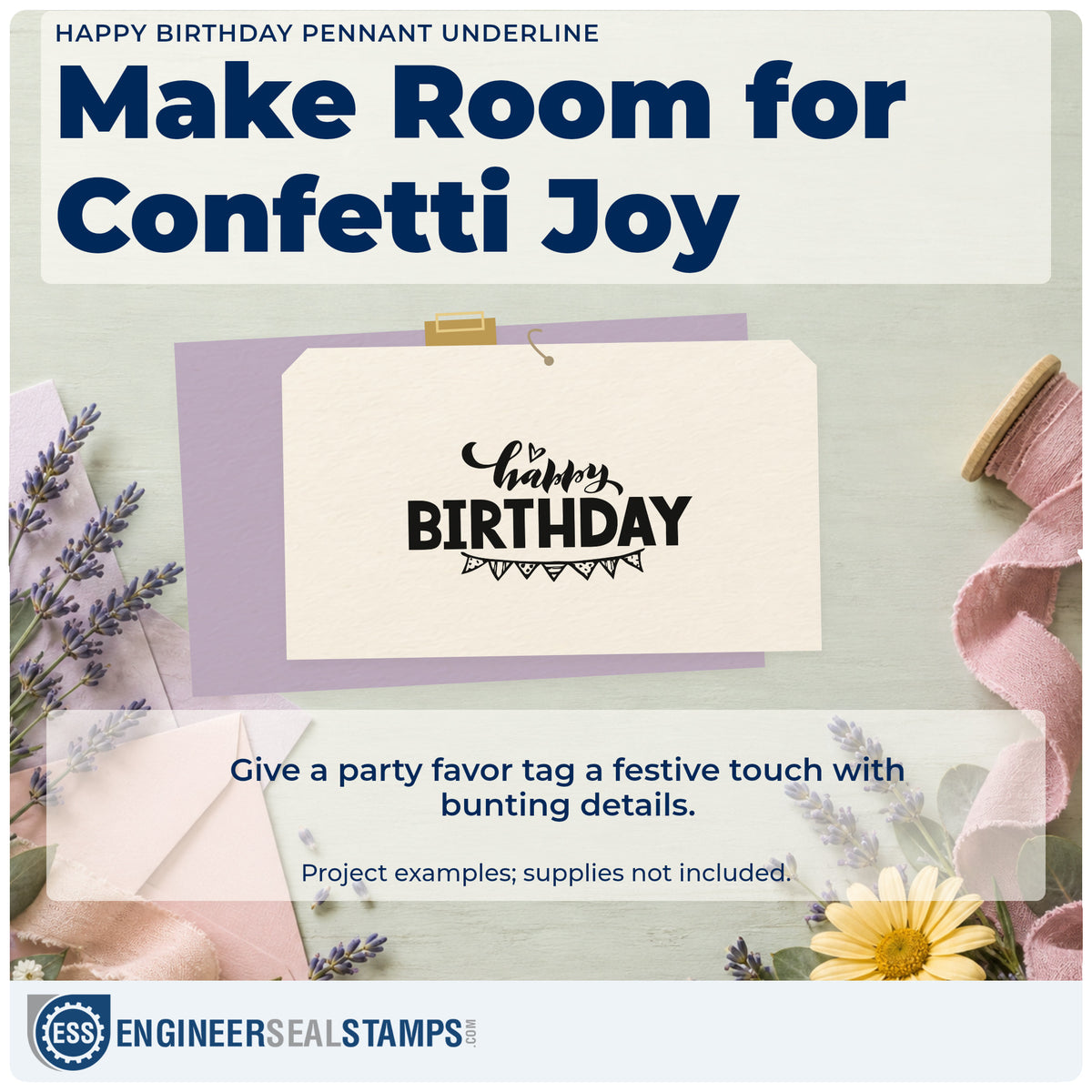 HAPPY BIRTHDAY PENNANT UNDERLINE

Make Room for Confetti Joy

happy
BIRTHDAY

Give a party favor tag a festive touch with bunting details.

Project examples; supplies not included.

ESS ENGINEERSEALSTAMPS.COM