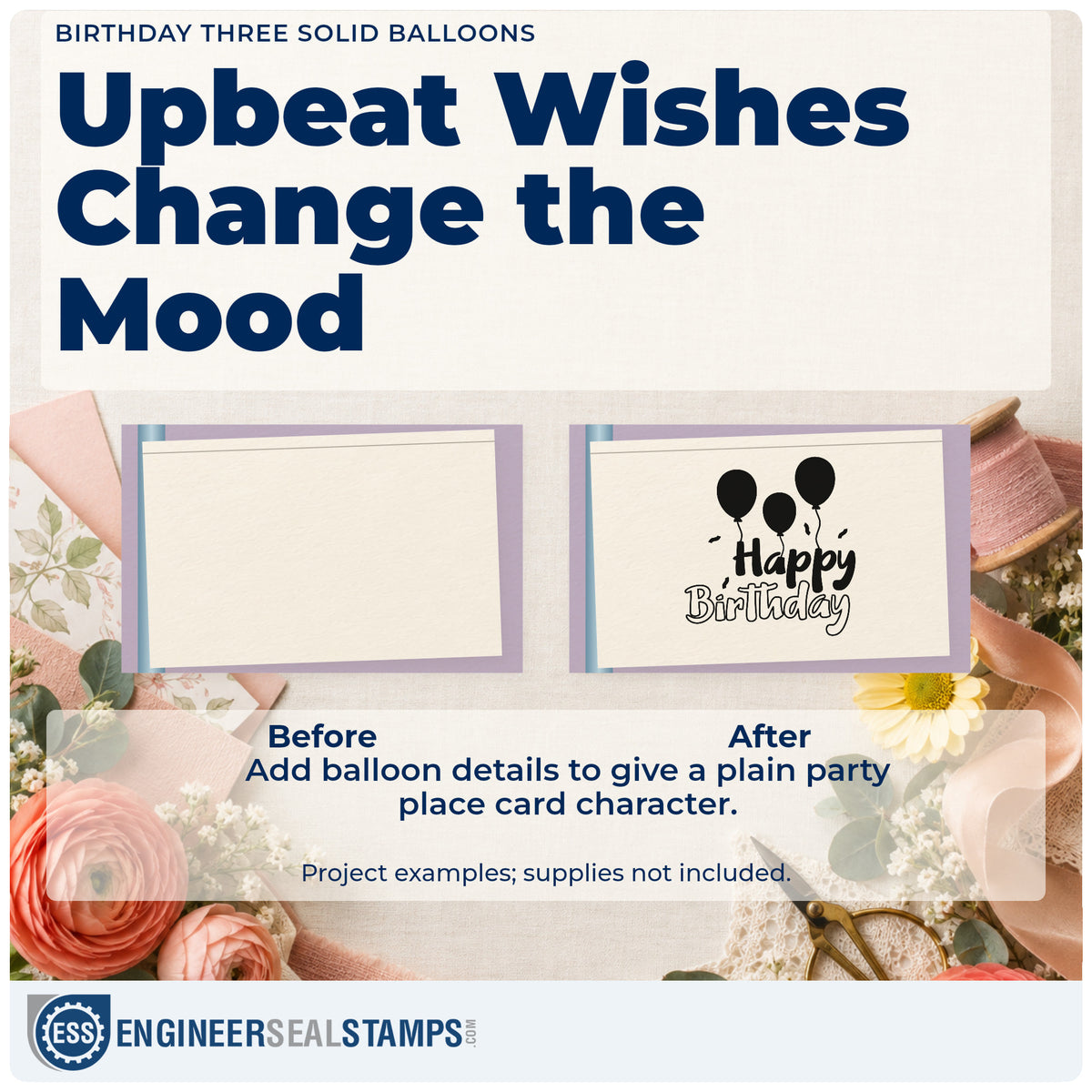 BIRTHDAY THREE SOLID BALLOONS

Upbeat Wishes Change the Mood

Happy Birthday

Before

After

Add balloon details to give a plain party place card character.

Project examples; supplies not included.

ESS

ENGINEERSEALSTAMPS.COM