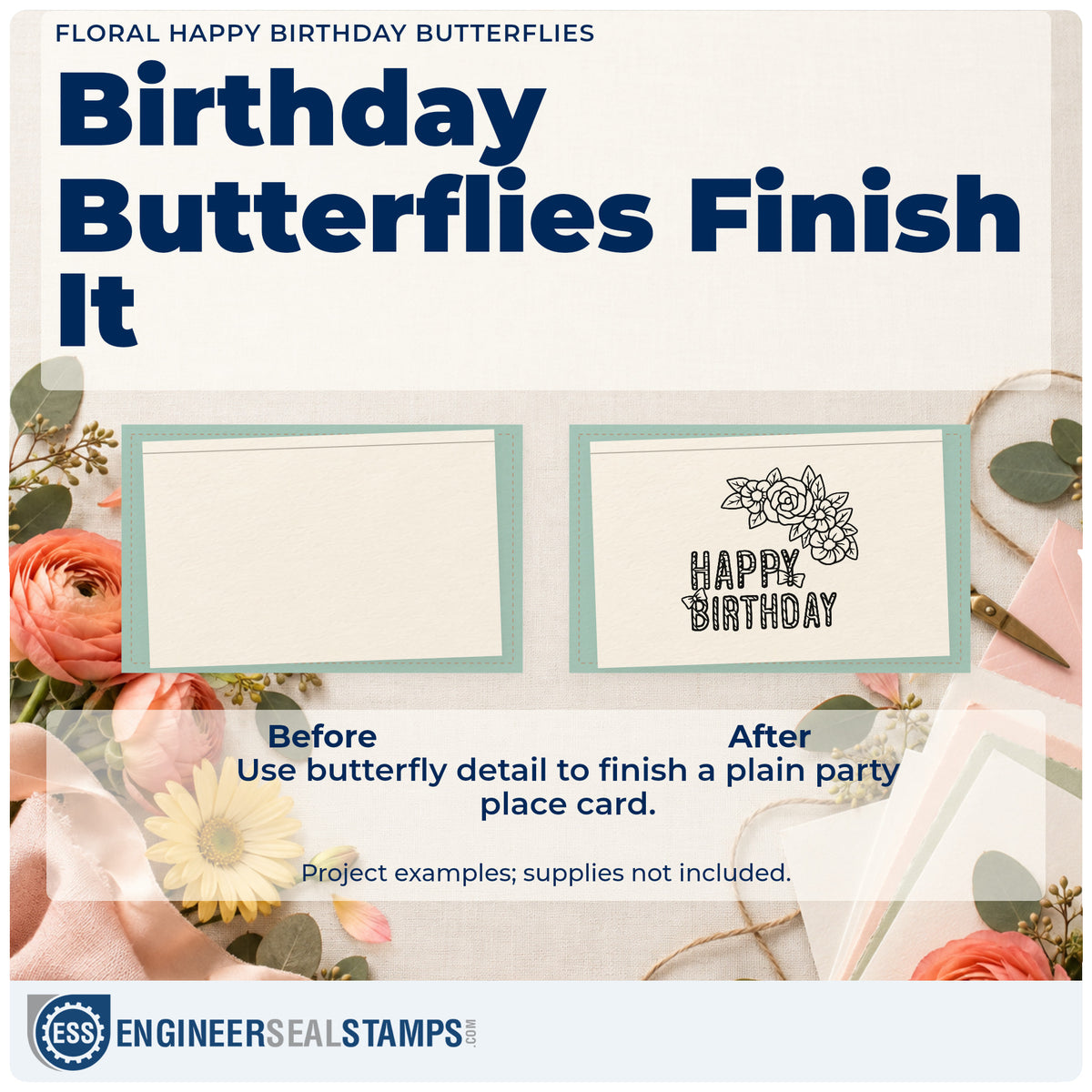 FLORAL HAPPY BIRTHDAY BUTTERFLIES

Birthday Butterflies Finish It

HAPPY BIRTHDAY

Before

After

Use butterfly detail to finish a plain party place card.

Project examples; supplies not included.

ESS ENGINEERSEALSTAMPS.COM