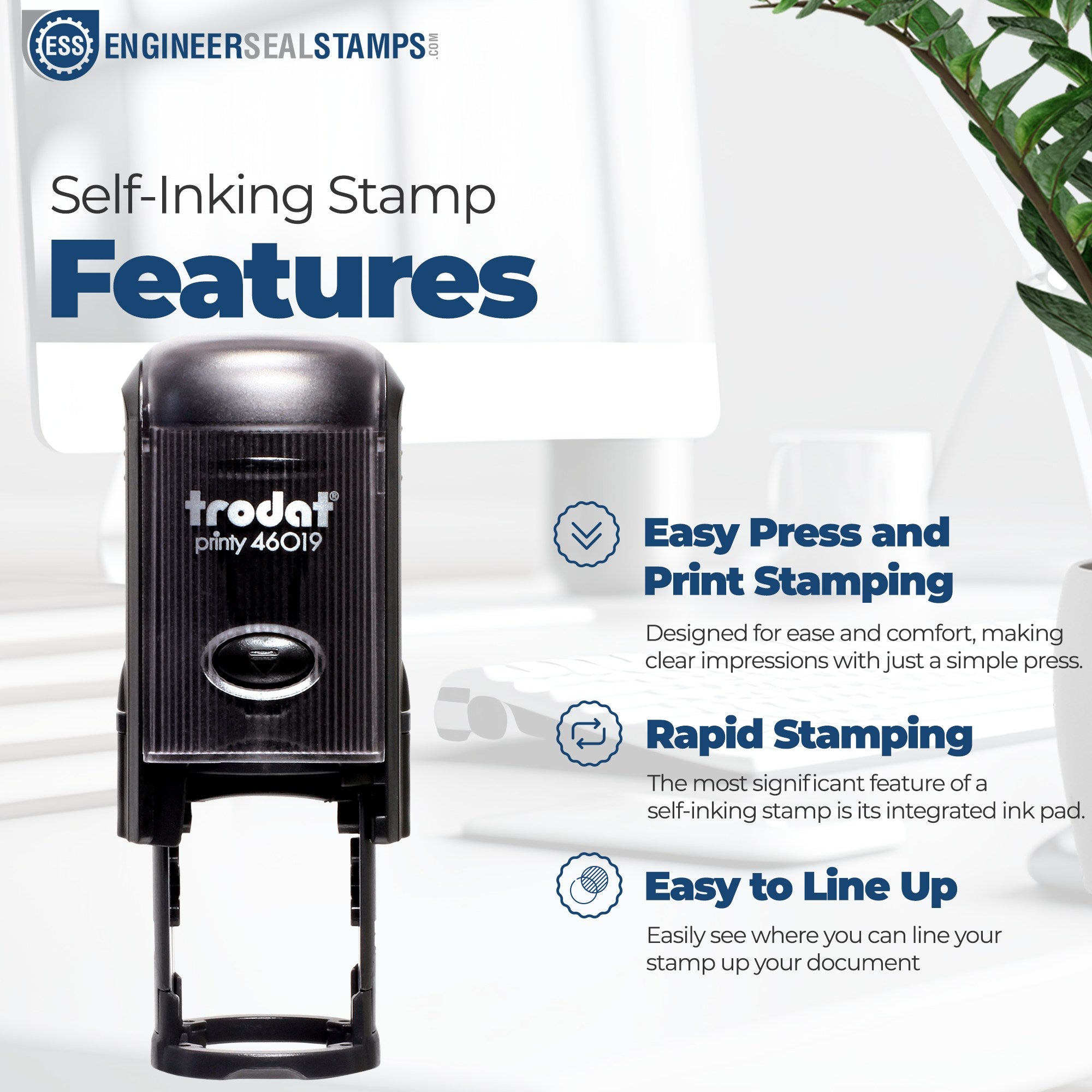 ESS ENGINEERSEALSTAMPS.COM

Self-Inking Stamp
Features

trodat®
printy 46019

Easy Press and Print Stamping

Designed for ease and comfort, making clear impressions with just a simple press.

Rapid Stamping

The most significant feature of a self-inking stamp is its integrated ink pad.

Easy to Line Up

Easily see where you can line your stamp up your document