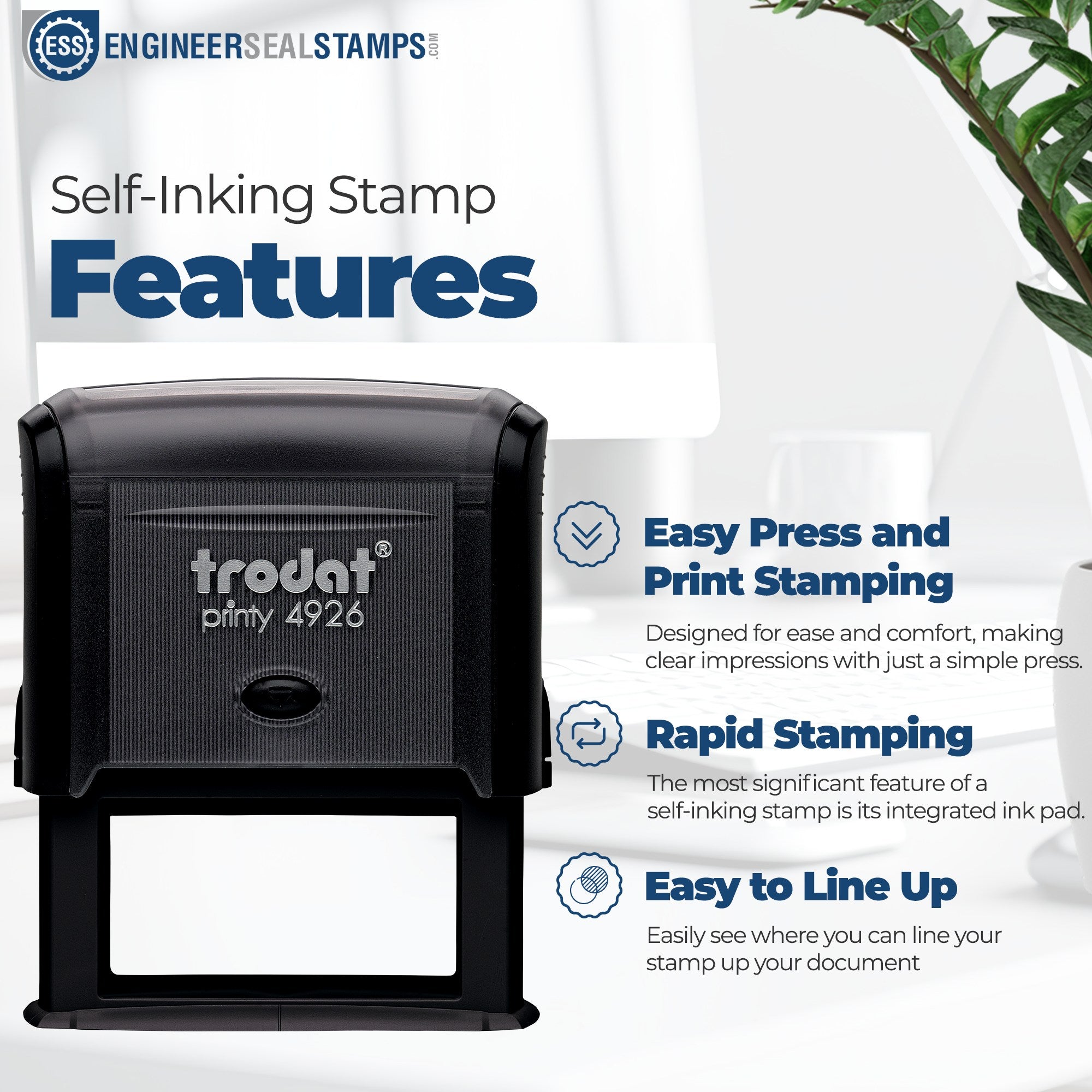 ESS ENGINEERSEALSTAMPS.COM

Self-Inking Stamp
Features

trodat®
printy 4926

Easy Press and Print Stamping

Designed for ease and comfort, making clear impressions with just a simple press.

Rapid Stamping

The most significant feature of a self-inking stamp is its integrated ink pad.

Easy to Line Up

Easily see where you can line your stamp up your document