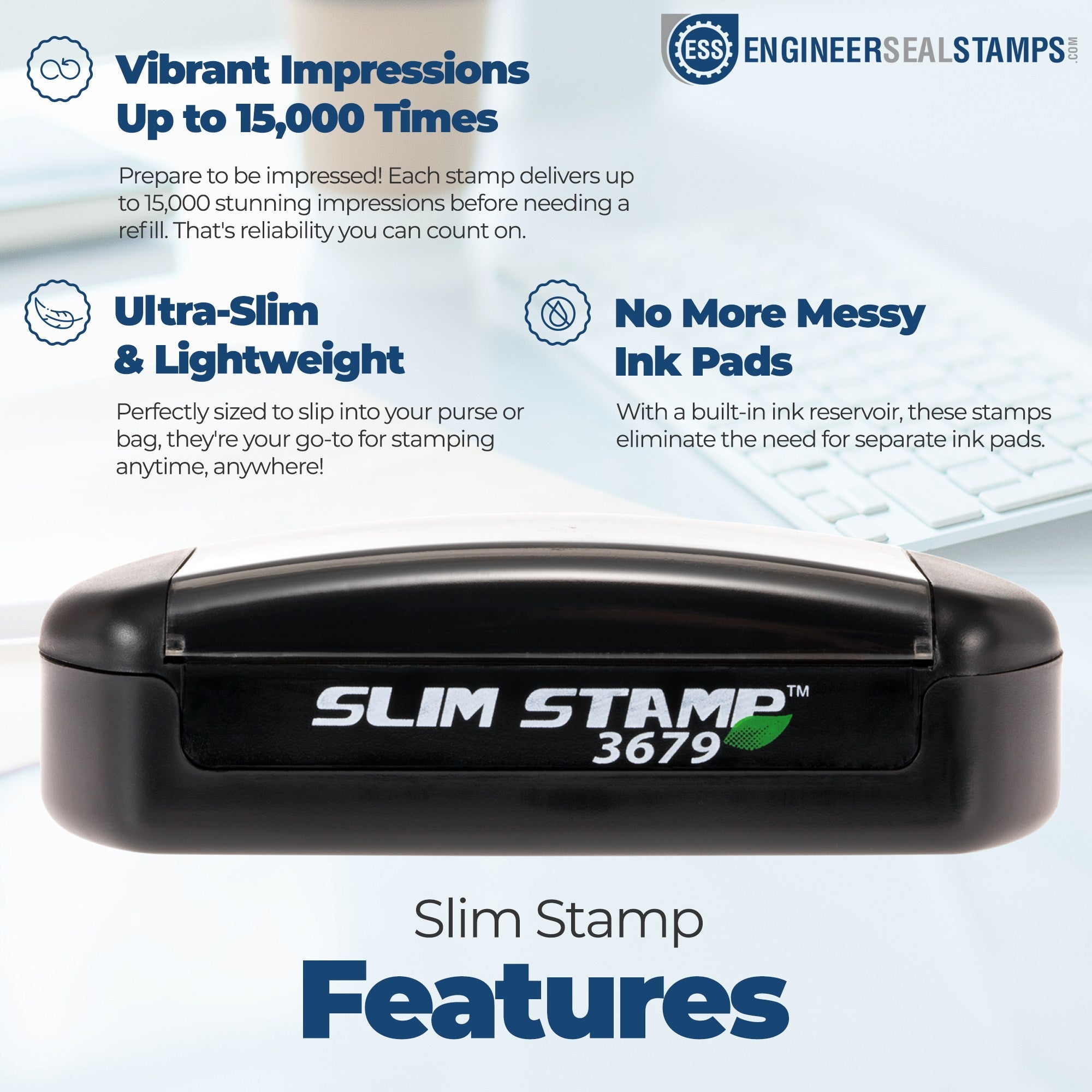 ESS ENGINEERSEALSTAMPS.COM

Vibrant Impressions Up to 15,000 Times

Prepare to be impressed! Each stamp delivers up to 15,000 stunning impressions before needing a refill. That's reliability you can count on.

Ultra-Slim & Lightweight

Perfectly sized to slip into your purse or bag, they're your go-to for stamping anytime, anywhere!

No More Messy Ink Pads

With a built-in ink reservoir, these stamps eliminate the need for separate ink pads.

SLIM STAMP™ 3679

Slim Stamp

Features