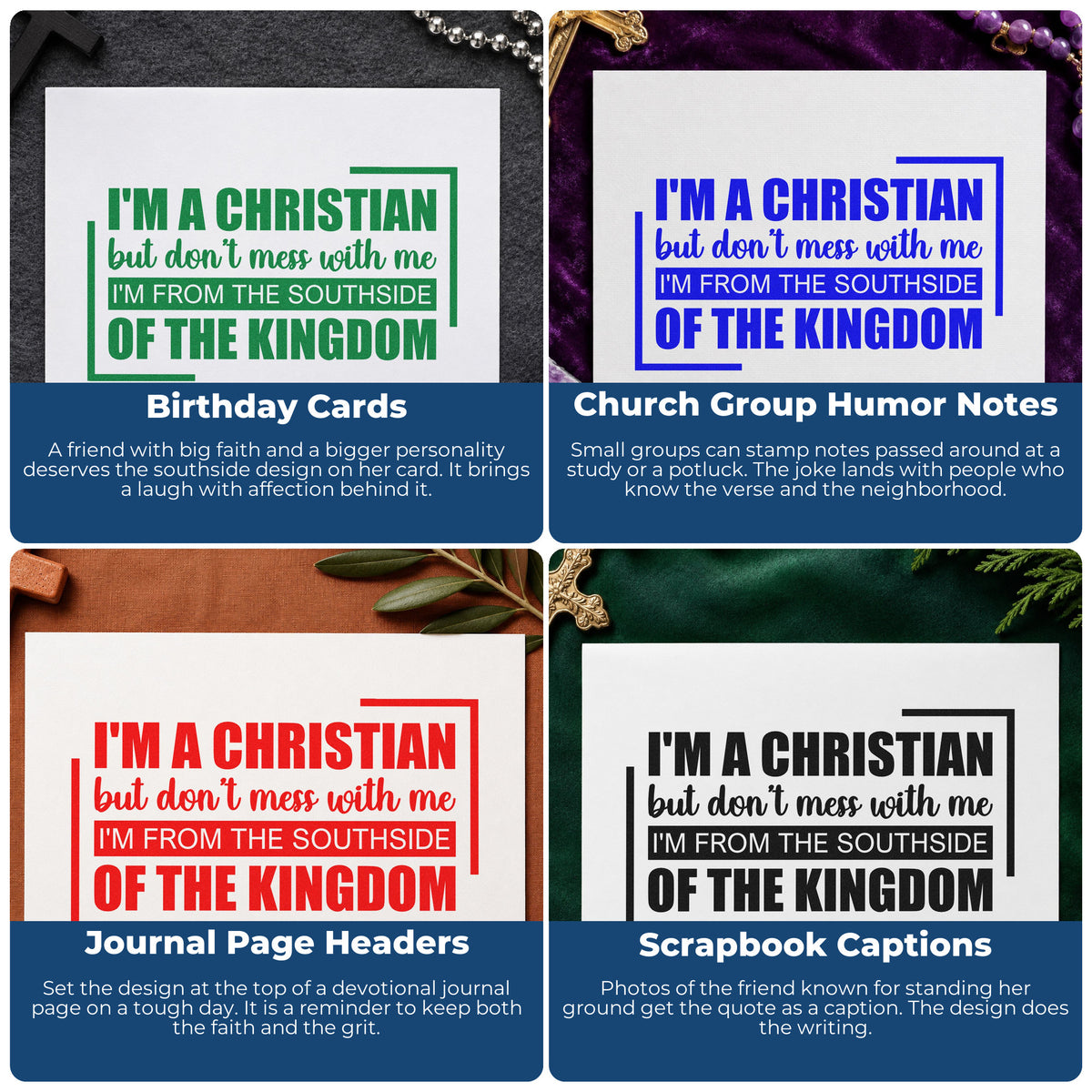 I'M A CHRISTIAN
but don't mess with me
I'M FROM THE SOUTHSIDE
OF THE KINGDOM

Birthday Cards

A friend with big faith and a bigger personality deserves the southside design on her card. It brings a laugh with affection behind it.

I'M A CHRISTIAN
but don't mess with me
I'M FROM THE SOUTHSIDE
OF THE KINGDOM

Church Group Humor Notes

Small groups can stamp notes passed around at a study or a potluck. The joke lands with people who know the verse and the neighborhood.

I'M A CHRISTIAN
but don't mess with me
I'M FROM THE SOUTHSIDE
OF THE KINGDOM

Journal Page Headers

Set the design at the top of a devotional journal page on a tough day. It is a reminder to keep both the faith and the grit.

I'M A CHRISTIAN
but don't mess with me
I'M FROM THE SOUTHSIDE
OF THE KINGDOM

Scrapbook Captions

Photos of the friend known for standing her ground get the quote as a caption. The design does the writing.