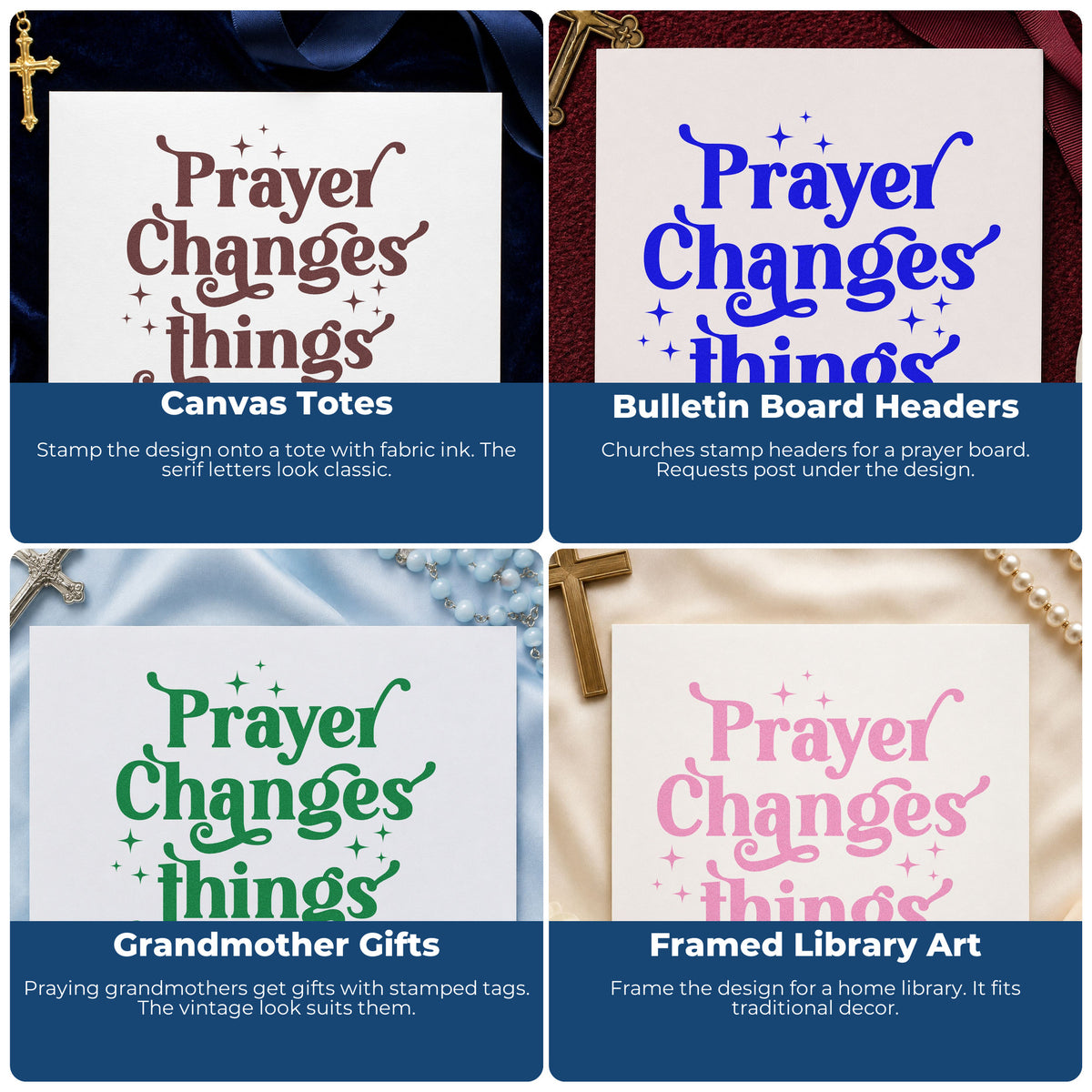 Prayer Changes things

Canvas Totes

Stamp the design onto a tote with fabric ink. The serif letters look classic.

Prayer Changes things

Bulletin Board Headers

Churches stamp headers for a prayer board. Requests post under the design.

Prayer Changes things

Grandmother Gifts

Praying grandmothers get gifts with stamped tags. The vintage look suits them.

Prayer Changes things

Framed Library Art

Frame the design for a home library. It fits traditional decor.