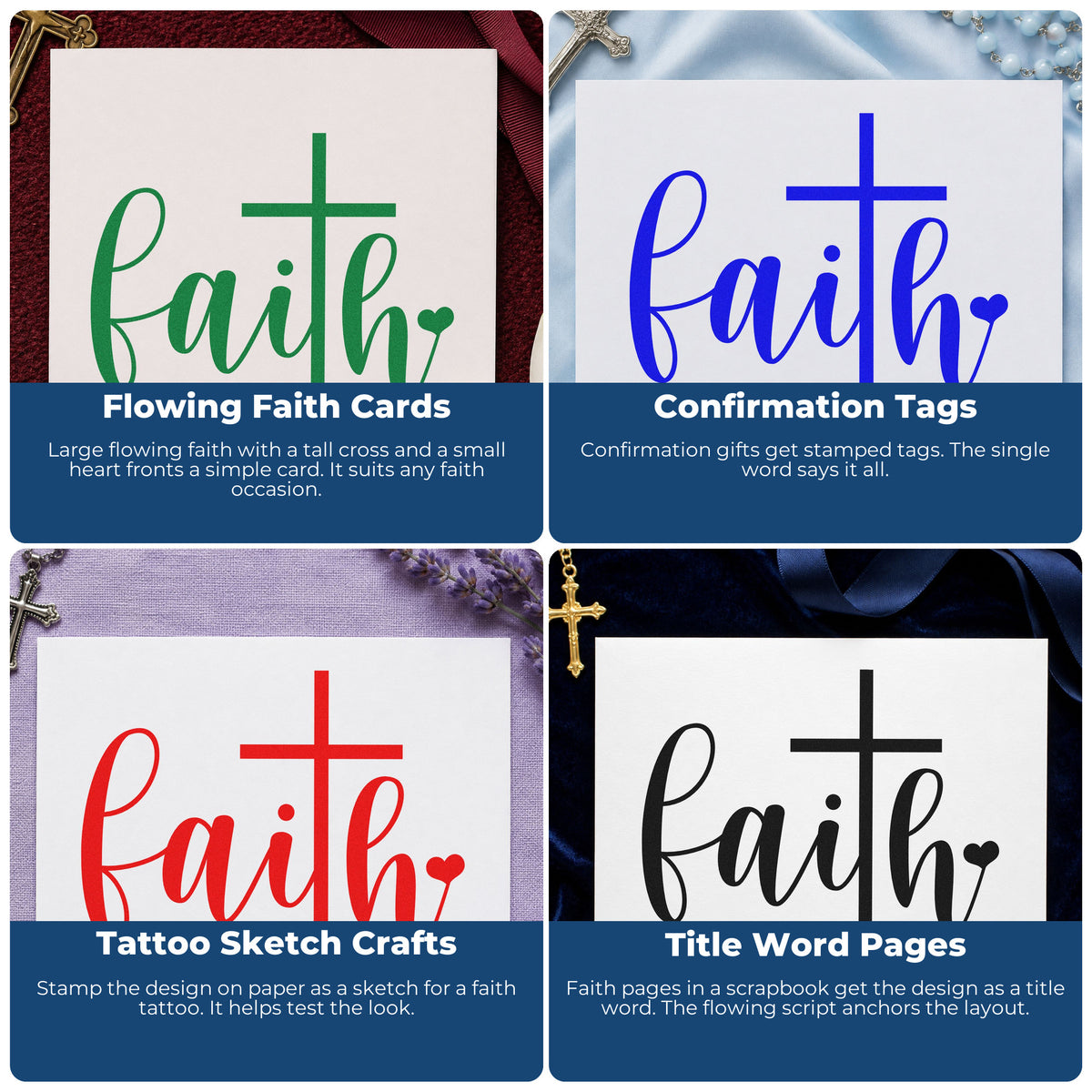 faith

Flowing Faith Cards

Large flowing faith with a tall cross and a small heart fronts a simple card. It suits any faith occasion.

faith

Confirmation Tags

Confirmation gifts get stamped tags. The single word says it all.

faith

Tattoo Sketch Crafts

Stamp the design on paper as a sketch for a faith tattoo. It helps test the look.

faith

Title Word Pages

Faith pages in a scrapbook get the design as a title word. The flowing script anchors the layout.