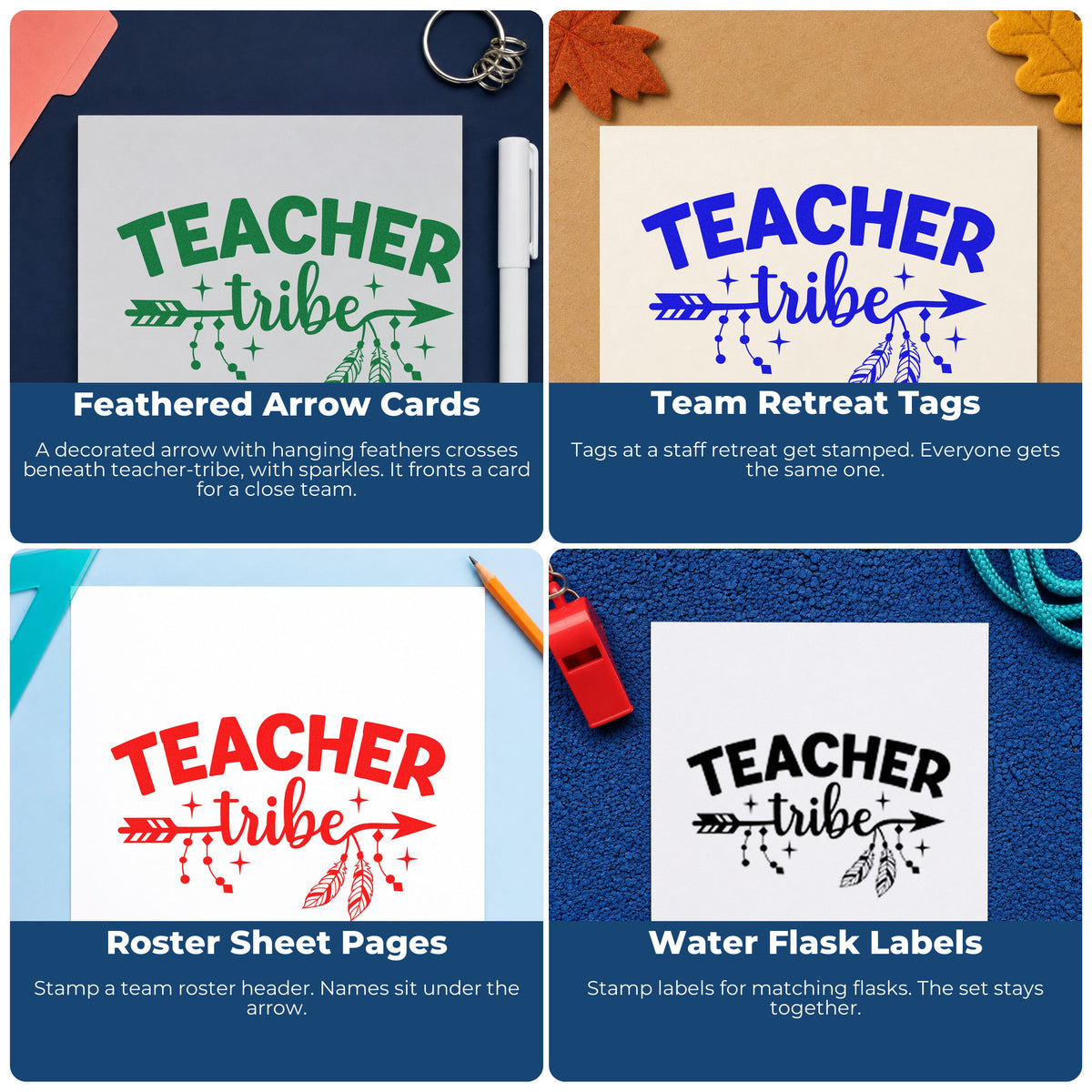 TEACHER
tribe

Feathered Arrow Cards

A decorated arrow with hanging feathers crosses beneath teacher-tribe, with sparkles. It fronts a card for a close team.

TEACHER
tribe

Team Retreat Tags

Tags at a staff retreat get stamped. Everyone gets the same one.

TEACHER
tribe

Roster Sheet Pages

Stamp a team roster header. Names sit under the arrow.

TEACHER
tribe

Water Flask Labels

Stamp labels for matching flasks. The set stays together.