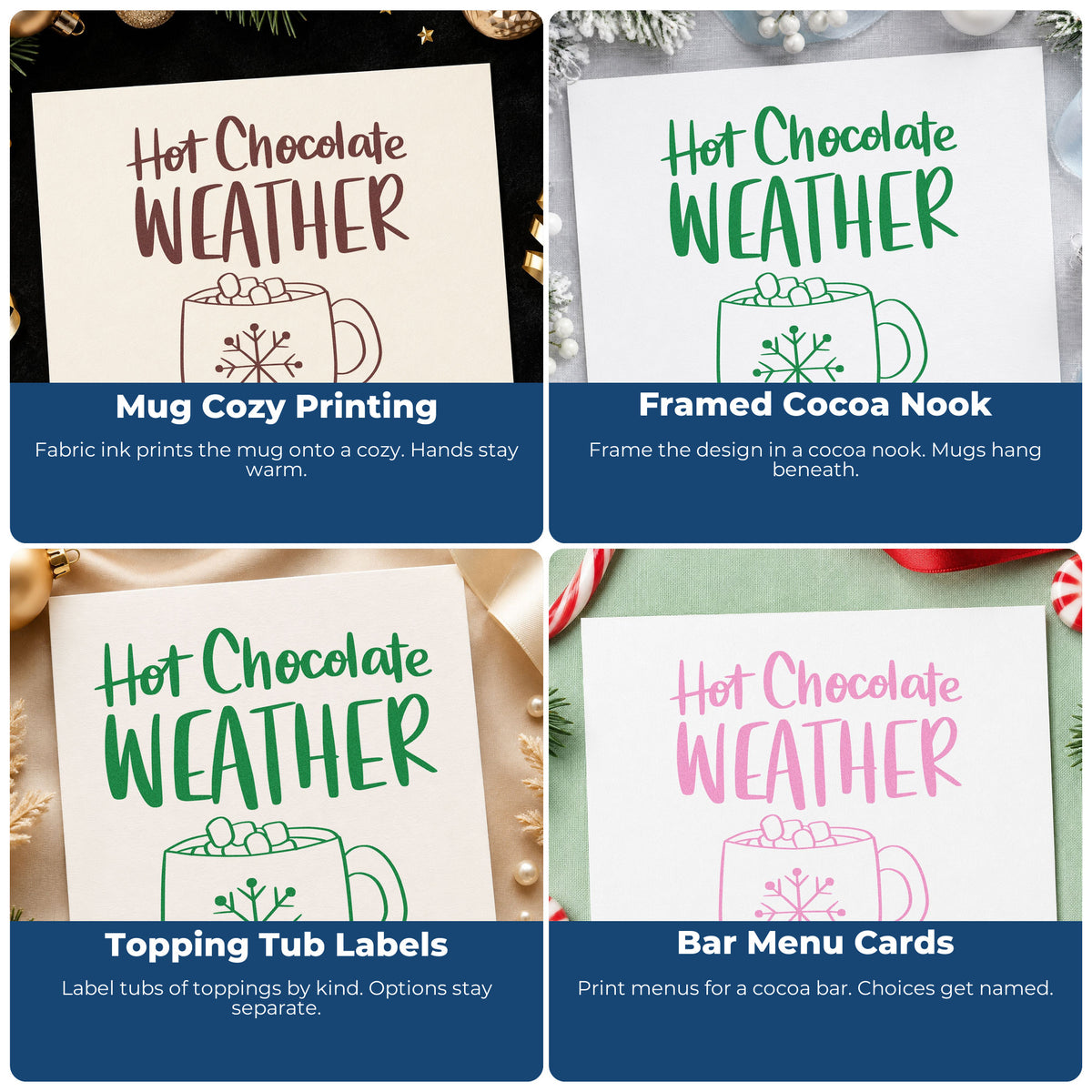 Hot Chocolate
WEATHER

Mug Cozy Printing

Fabric ink prints the mug onto a cozy. Hands stay warm.

Hot Chocolate
WEATHER

Framed Cocoa Nook

Frame the design in a cocoa nook. Mugs hang beneath.

Hot Chocolate
WEATHER

Topping Tub Labels

Label tubs of toppings by kind. Options stay separate.

Hot Chocolate
WEATHER

Bar Menu Cards

Print menus for a cocoa bar. Choices get named.