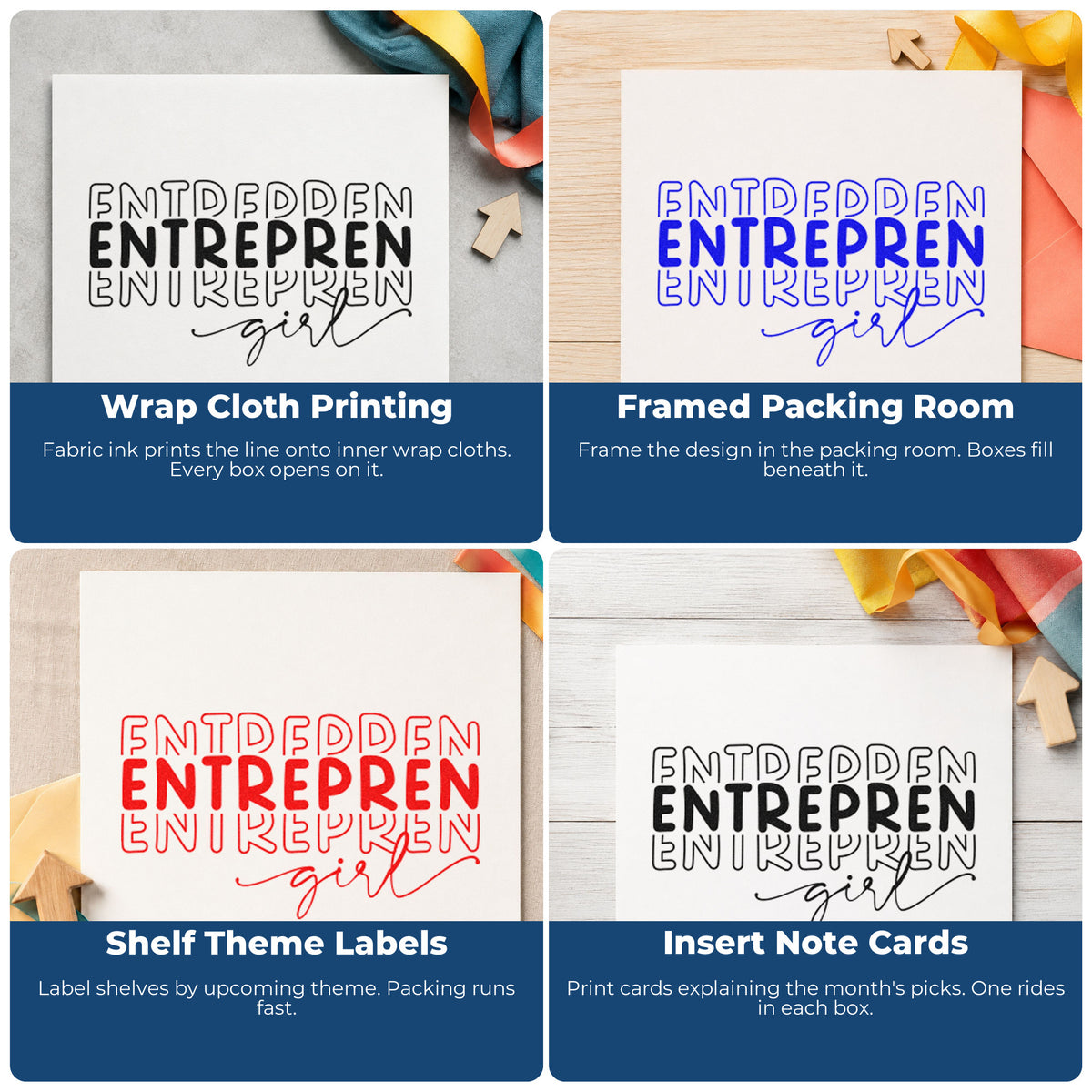 ENTREPREN
ENTREPREN
ENTREPREN
girl

Wrap Cloth Printing

Fabric ink prints the line onto inner wrap cloths. Every box opens on it.

ENTREPREN
ENTREPREN
ENTREPREN
girl

Framed Packing Room

Frame the design in the packing room. Boxes fill beneath it.

ENTREPREN
ENTREPREN
ENTREPREN
girl

Shelf Theme Labels

Label shelves by upcoming theme. Packing runs fast.

ENTREPREN
ENTREPREN
ENTREPREN
girl

Insert Note Cards

Print cards explaining the month's picks. One rides in each box.