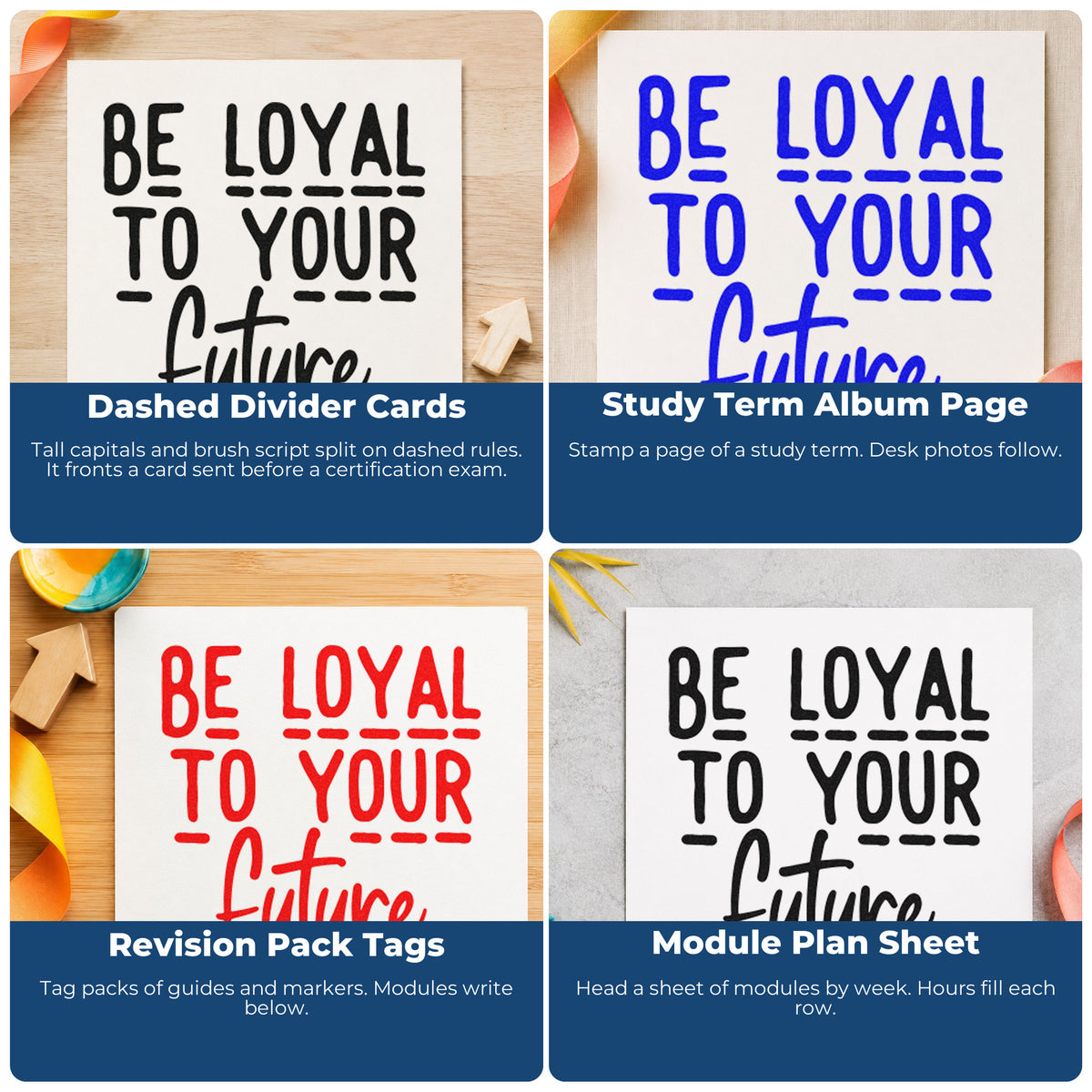 BE LOYAL TO YOUR future

Dashed Divider Cards

Tall capitals and brush script split on dashed rules. It fronts a card sent before a certification exam.

BE LOYAL TO YOUR future

Study Term Album Page

Stamp a page of a study term. Desk photos follow.

BE LOYAL TO YOUR future

Revision Pack Tags

Tag packs of guides and markers. Modules write below.

BE LOYAL TO YOUR future

Module Plan Sheet

Head a sheet of modules by week. Hours fill each row.