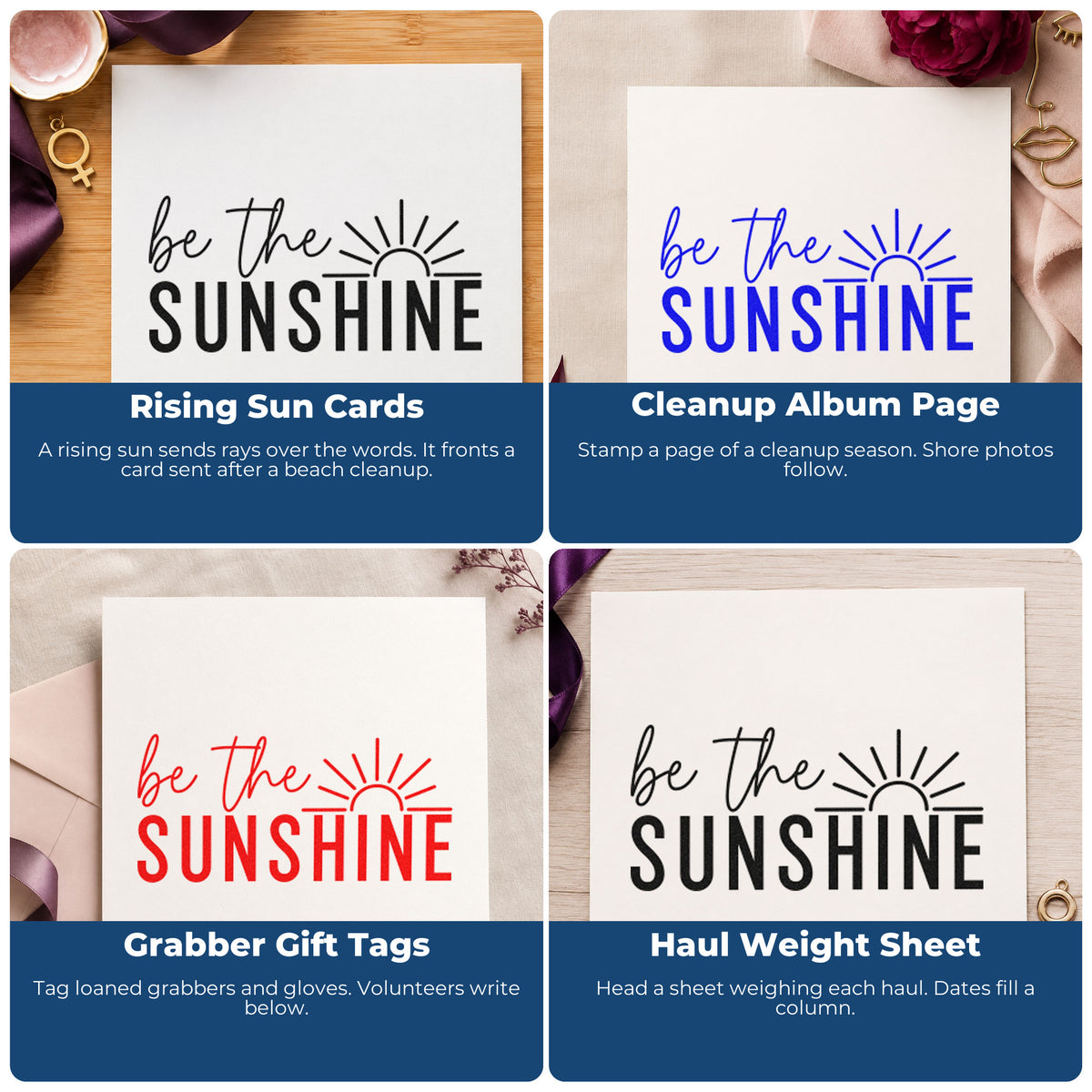 be the
SUNSHINE

Rising Sun Cards

A rising sun sends rays over the words. It fronts a card sent after a beach cleanup.

be the
SUNSHINE

Cleanup Album Page

Stamp a page of a cleanup season. Shore photos follow.

be the
SUNSHINE

Grabber Gift Tags

Tag loaned grabbers and gloves. Volunteers write below.

be the
SUNSHINE

Haul Weight Sheet

Head a sheet weighing each haul. Dates fill a column.