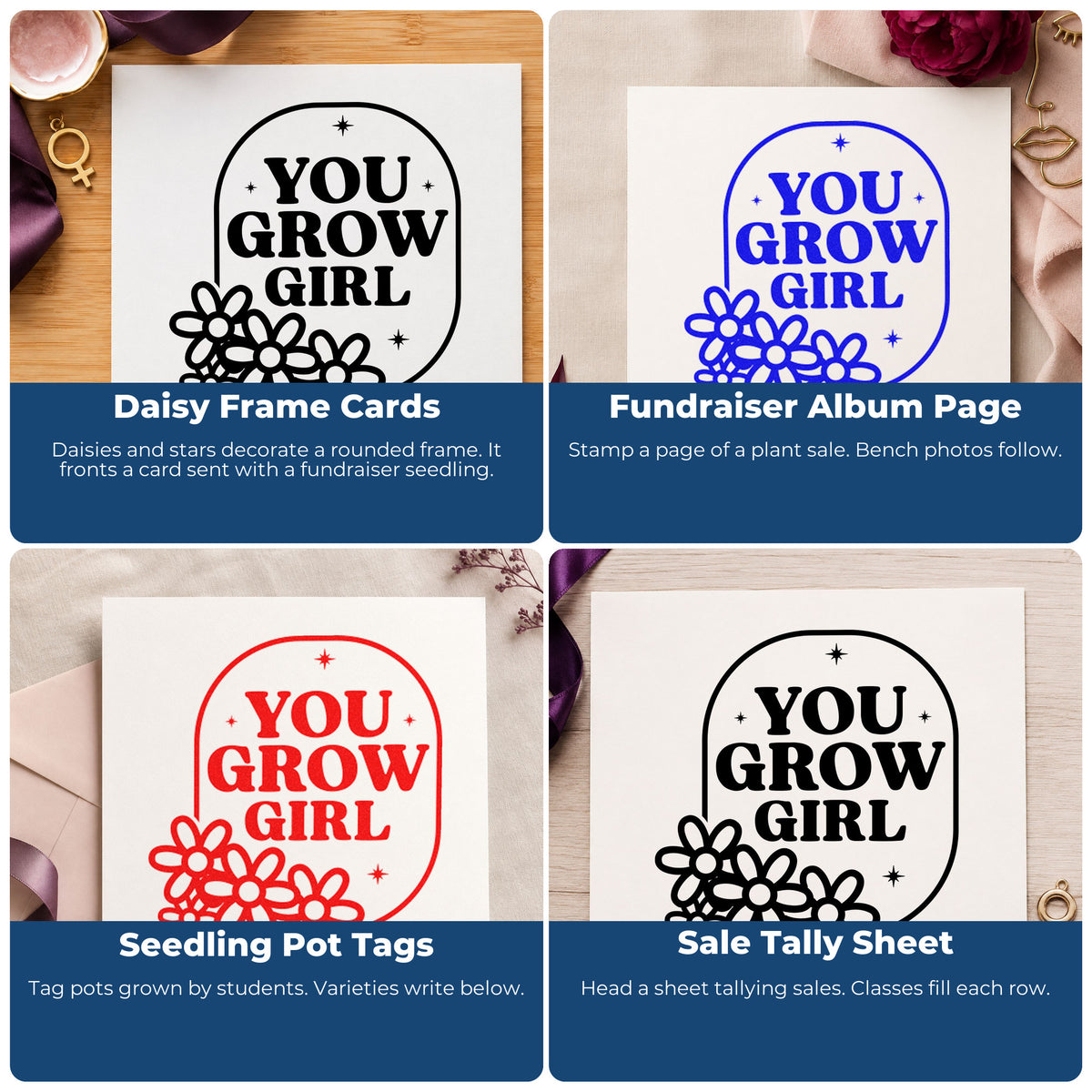 YOU GROW GIRL

Daisy Frame Cards

Daisies and stars decorate a rounded frame. It fronts a card sent with a fundraiser seedling.

YOU GROW GIRL

Fundraiser Album Page

Stamp a page of a plant sale. Bench photos follow.

YOU GROW GIRL

Seedling Pot Tags

Tag pots grown by students. Varieties write below.

YOU GROW GIRL

Sale Tally Sheet

Head a sheet tallying sales. Classes fill each row.