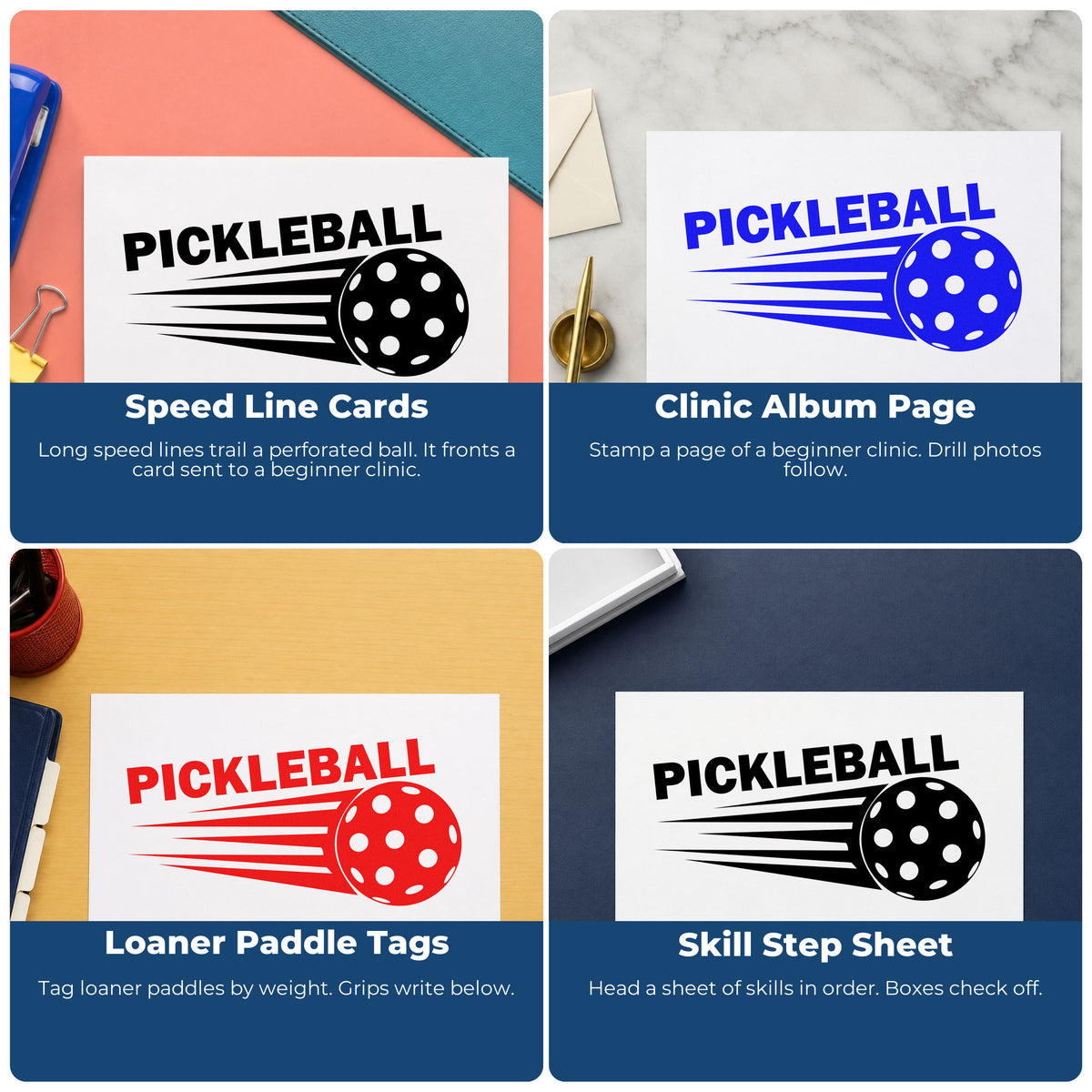 PICKLEBALL

Speed Line Cards

Long speed lines trail a perforated ball. It fronts a card sent to a beginner clinic.

PICKLEBALL

Clinic Album Page

Stamp a page of a beginner clinic. Drill photos follow.

PICKLEBALL

Loaner Paddle Tags

Tag loaner paddles by weight. Grips write below.

PICKLEBALL

Skill Step Sheet

Head a sheet of skills in order. Boxes check off.