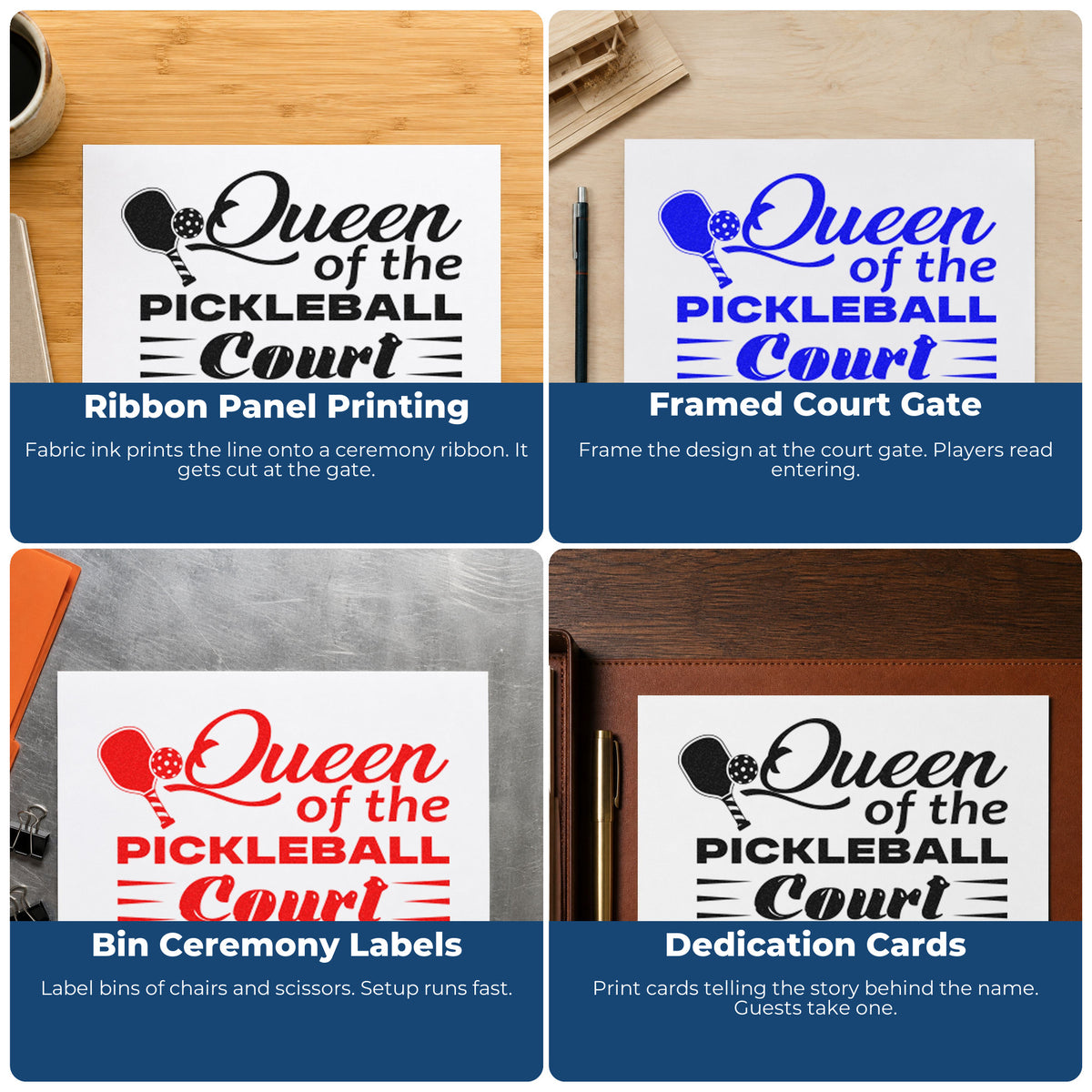 Queen of the PICKLEBALL Court

Ribbon Panel Printing

Fabric ink prints the line onto a ceremony ribbon. It gets cut at the gate.

Queen of the PICKLEBALL Court

Framed Court Gate

Frame the design at the court gate. Players read entering.

Queen of the PICKLEBALL Court

Bin Ceremony Labels

Label bins of chairs and scissors. Setup runs fast.

Queen of the PICKLEBALL Court

Dedication Cards

Print cards telling the story behind the name. Guests take one.