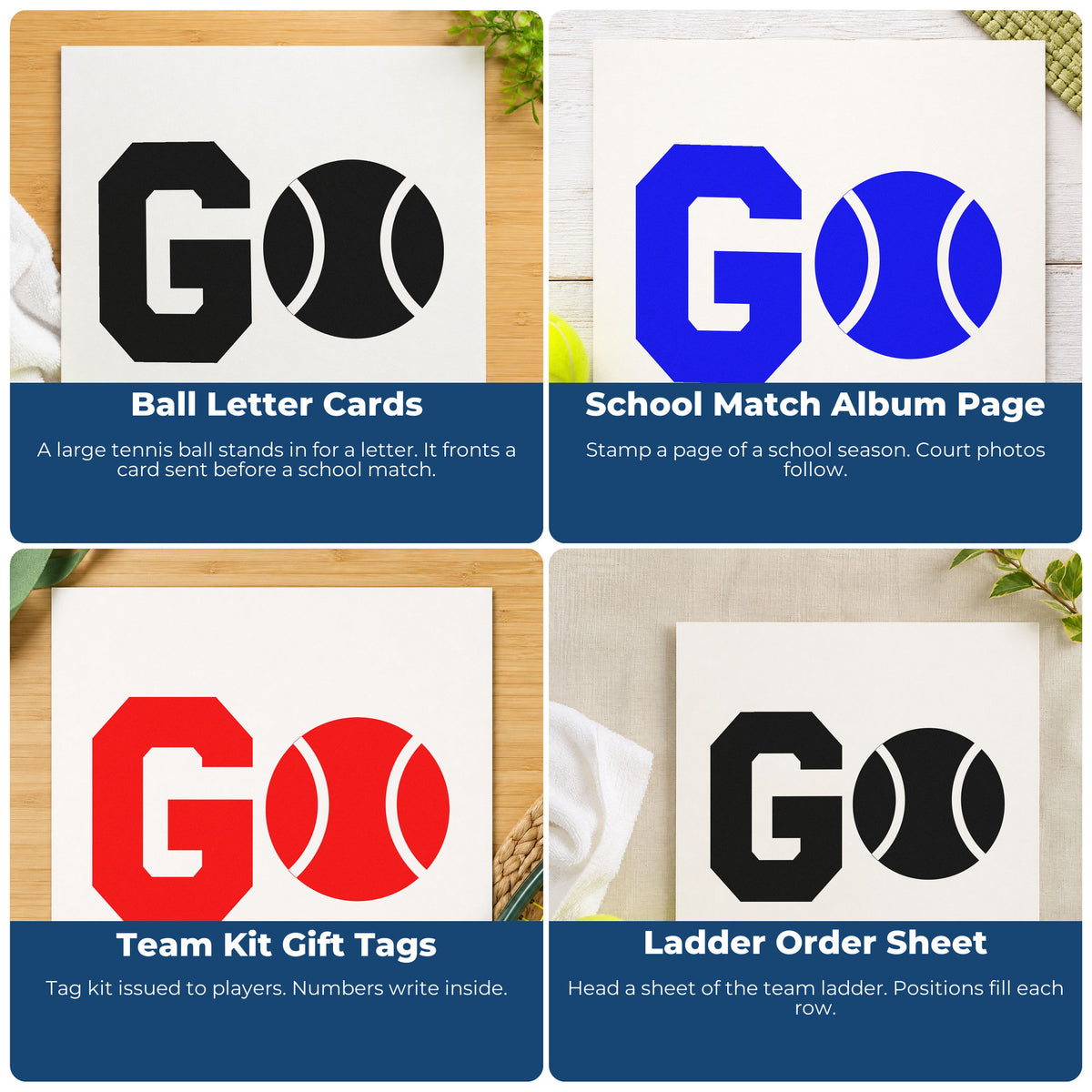 GO

Ball Letter Cards

A large tennis ball stands in for a letter. It fronts a card sent before a school match.

GO

School Match Album Page

Stamp a page of a school season. Court photos follow.

GO

Team Kit Gift Tags

Tag kit issued to players. Numbers write inside.

GO

Ladder Order Sheet

Head a sheet of the team ladder. Positions fill each row.