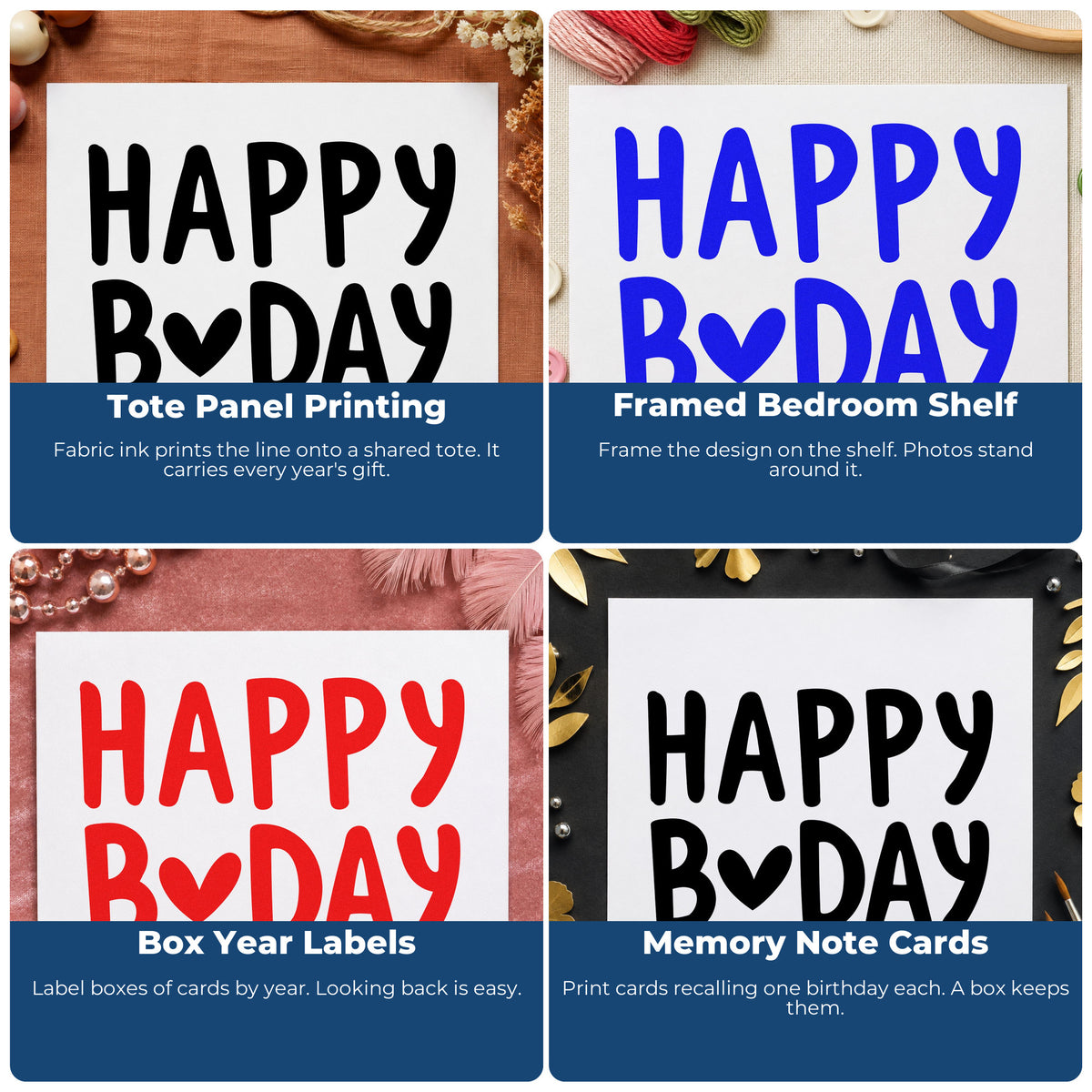 HAPPY
B♥DAY

Tote Panel Printing

Fabric ink prints the line onto a shared tote. It carries every year's gift.

HAPPY
B♥DAY

Framed Bedroom Shelf

Frame the design on the shelf. Photos stand around it.

HAPPY
B♥DAY

Box Year Labels

Label boxes of cards by year. Looking back is easy.

HAPPY
B♥DAY

Memory Note Cards

Print cards recalling one birthday each. A box keeps them.