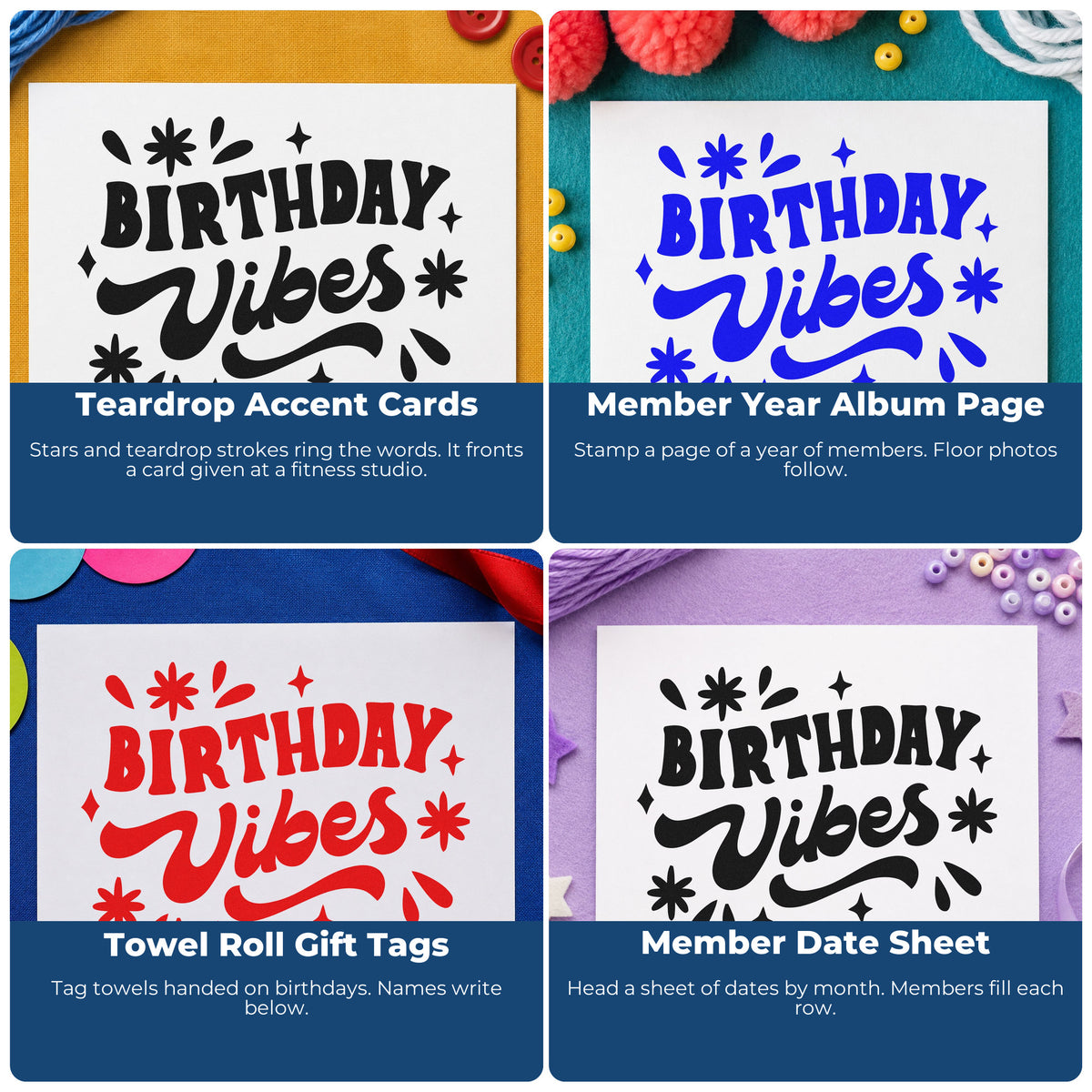 BIRTHDAY
Vibes

Teardrop Accent Cards

Stars and teardrop strokes ring the words. It fronts a card given at a fitness studio.

BIRTHDAY
Vibes

Member Year Album Page

Stamp a page of a year of members. Floor photos follow.

BIRTHDAY
Vibes

Towel Roll Gift Tags

Tag towels handed on birthdays. Names write below.

BIRTHDAY
Vibes

Member Date Sheet

Head a sheet of dates by month. Members fill each row.