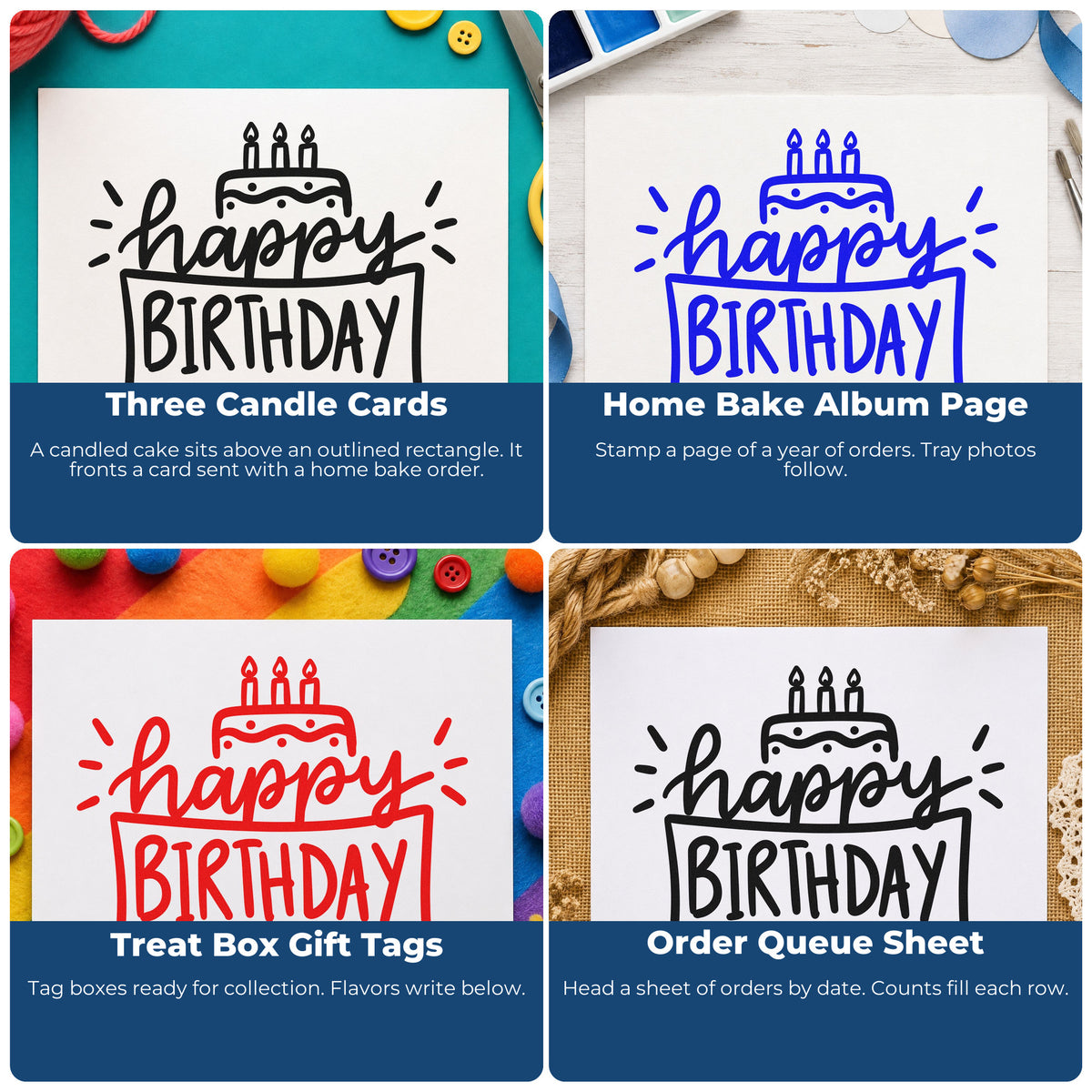 happy
BIRTHDAY

Three Candle Cards

A candled cake sits above an outlined rectangle. It fronts a card sent with a home bake order.

happy
BIRTHDAY

Home Bake Album Page

Stamp a page of a year of orders. Tray photos follow.

happy
BIRTHDAY

Treat Box Gift Tags

Tag boxes ready for collection. Flavors write below.

happy
BIRTHDAY

Order Queue Sheet

Head a sheet of orders by date. Counts fill each row.