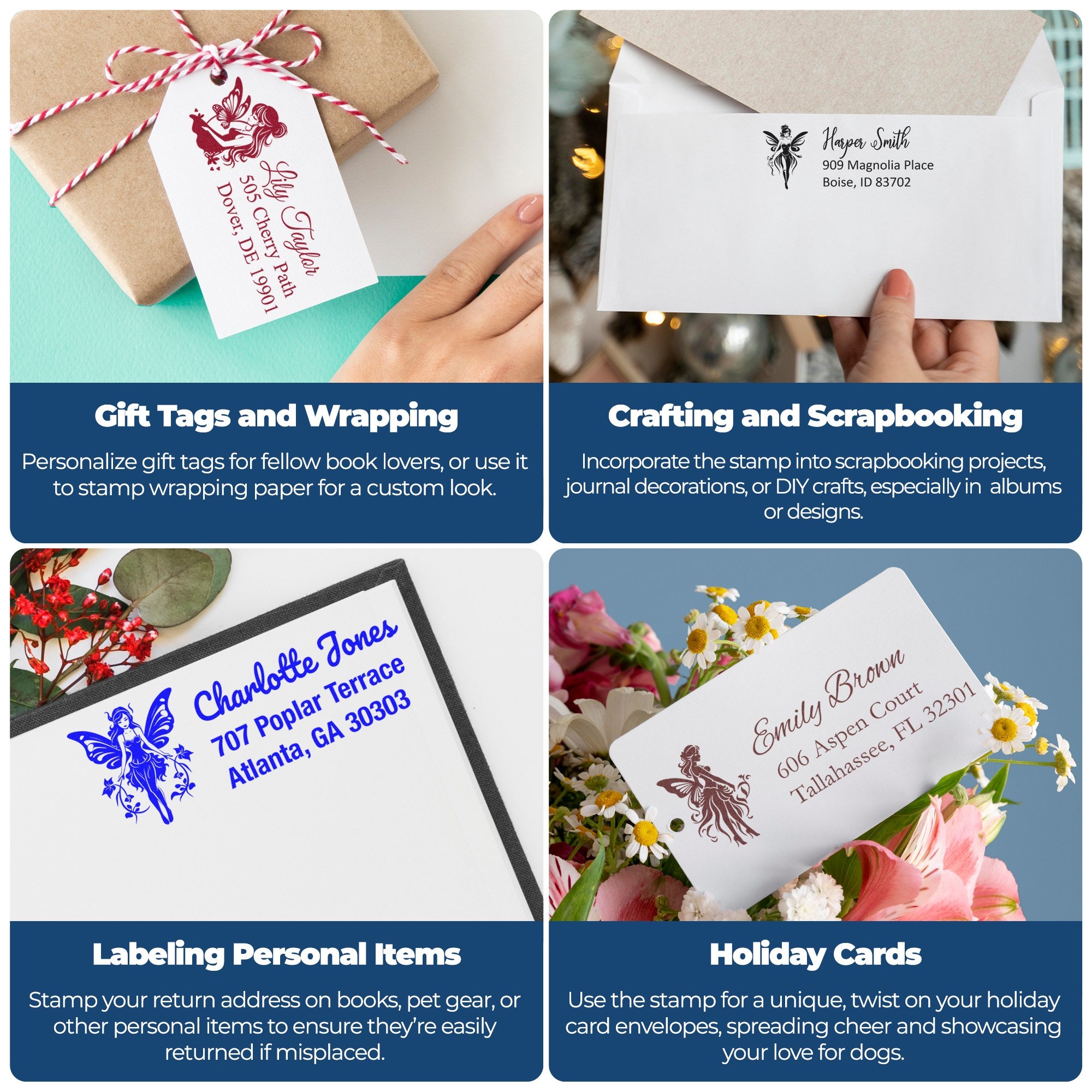 Lily Taylor
505 Cherry Path
Dover, DE 19901

Gift Tags and Wrapping

Personalize gift tags for fellow book lovers, or use it to stamp wrapping paper for a custom look.

Harper Smith
909 Magnolia Place
Boise, ID 83702

Crafting and Scrapbooking

Incorporate the stamp into scrapbooking projects, journal decorations, or DIY crafts, especially in albums or designs.

Charlotte Jones
707 Poplar Terrace
Atlanta, GA 30303

Labeling Personal Items

Stamp your return address on books, pet gear, or other personal items to ensure they're easily returned if misplaced.

Emily Brown
606 Aspen Court
Tallahassee, FL 32301

Holiday Cards

Use the stamp for a unique, twist on your holiday card envelopes, spreading cheer and showcasing your love for dogs.