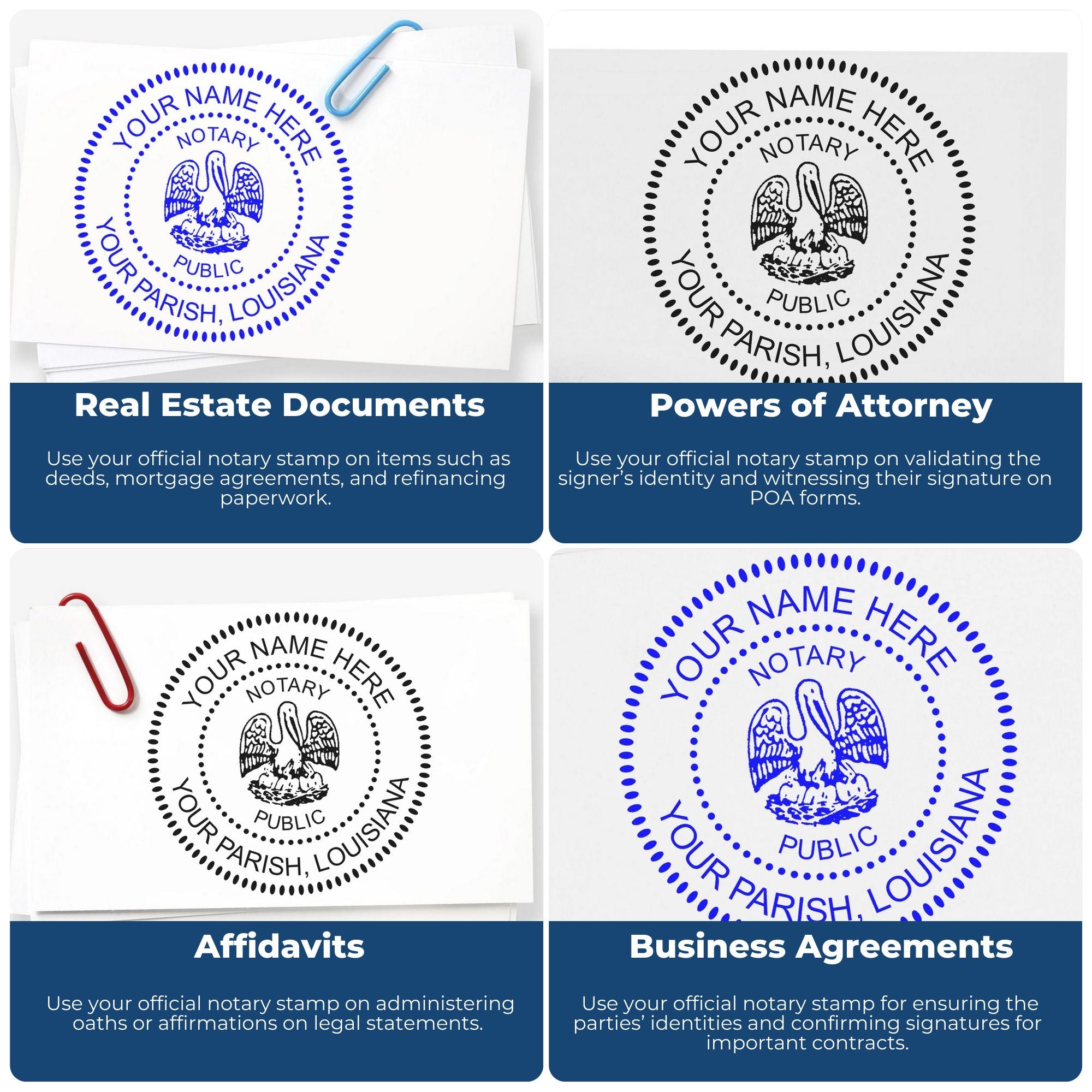 YOUR NAME HERE
NOTARY
PUBLIC
YOUR PARISH, LOUISIANA

Real Estate Documents

Use your official notary stamp on items such as deeds, mortgage agreements, and refinancing paperwork.

YOUR NAME HERE
NOTARY
PUBLIC
YOUR PARISH, LOUISIANA

Powers of Attorney

Use your official notary stamp on validating the signer's identity and witnessing their signature on POA forms.

YOUR NAME HERE
NOTARY
PUBLIC
YOUR PARISH, LOUISIANA

Affidavits

Use your official notary stamp on administering oaths or affirmations on legal statements.

YOUR NAME HERE
NOTARY
PUBLIC
YOUR PARISH, LOUISIANA

Business Agreements

Use your official notary stamp for ensuring the parties' identities and confirming signatures for important contracts.