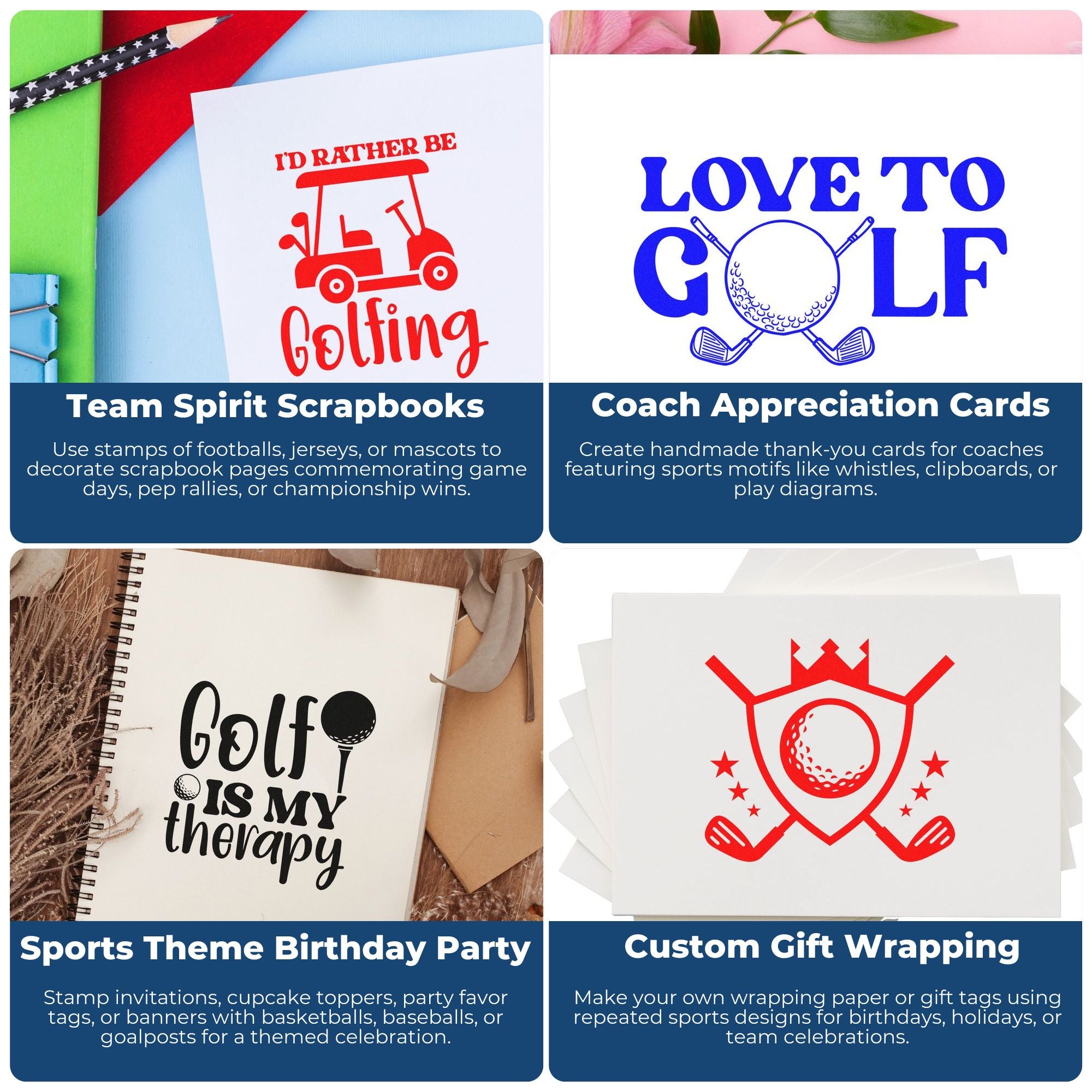 I'D RATHER BE
Golfing

Team Spirit Scrapbooks

Use stamps of footballs, jerseys, or mascots to decorate scrapbook pages commemorating game days, pep rallies, or championship wins.

LOVE TO
GOLF

Coach Appreciation Cards

Create handmade thank-you cards for coaches featuring sports motifs like whistles, clipboards, or play diagrams.

Golf
IS MY
therapy

Sports Theme Birthday Party

Stamp invitations, cupcake toppers, party favor tags, or banners with basketballs, baseballs, or goalposts for a themed celebration.

Custom Gift Wrapping

Make your own wrapping paper or gift tags using repeated sports designs for birthdays, holidays, or team celebrations.