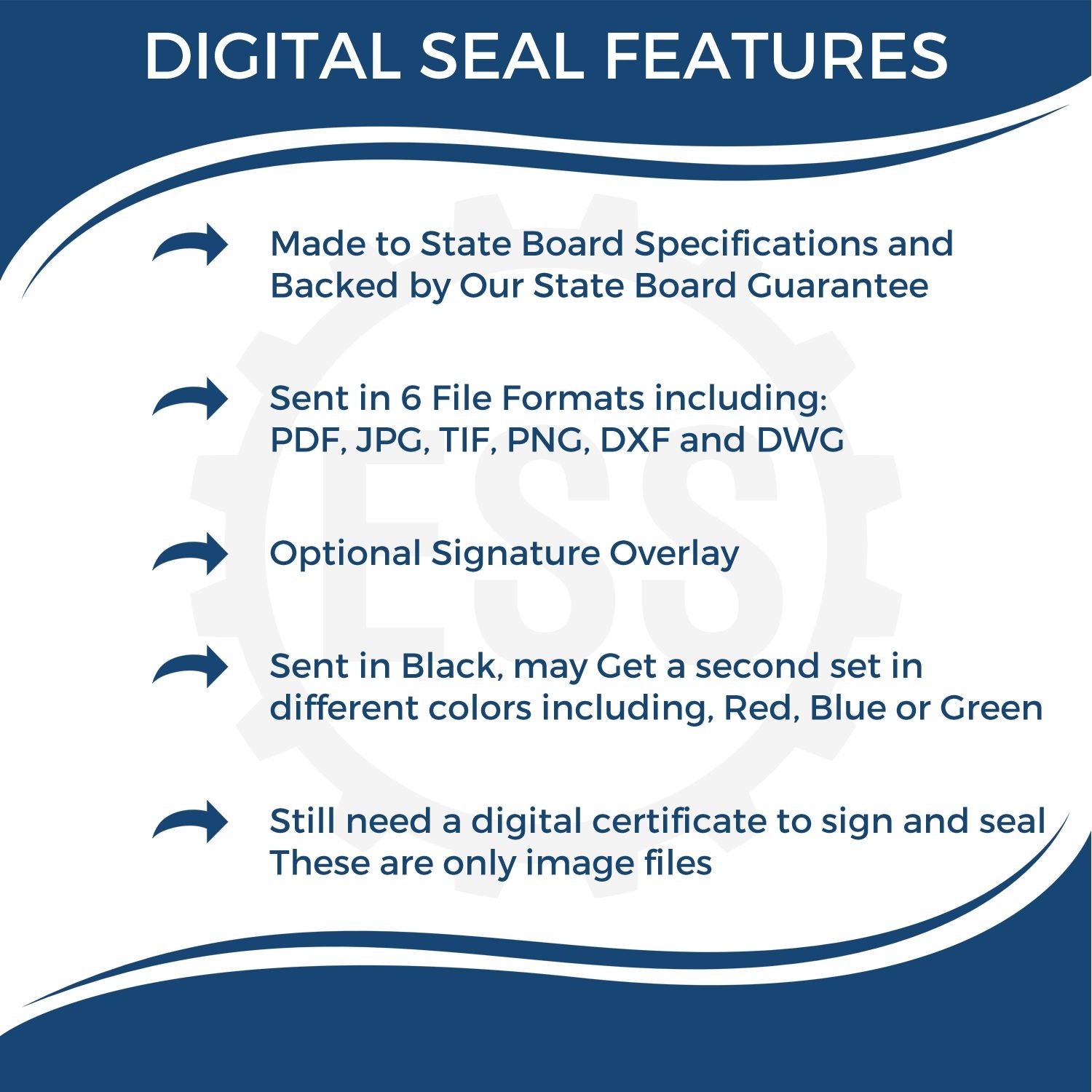 DIGITAL SEAL FEATURES

Made to State Board Specifications and Backed by Our State Board Guarantee

Sent in 6 File Formats including: PDF, JPG, TIF, PNG, DXF and DWG

Optional Signature Overlay

Sent in Black, may Get a second set in different colors including, Red, Blue or Green

Still need a digital certificate to sign and seal These are only image files

ESS