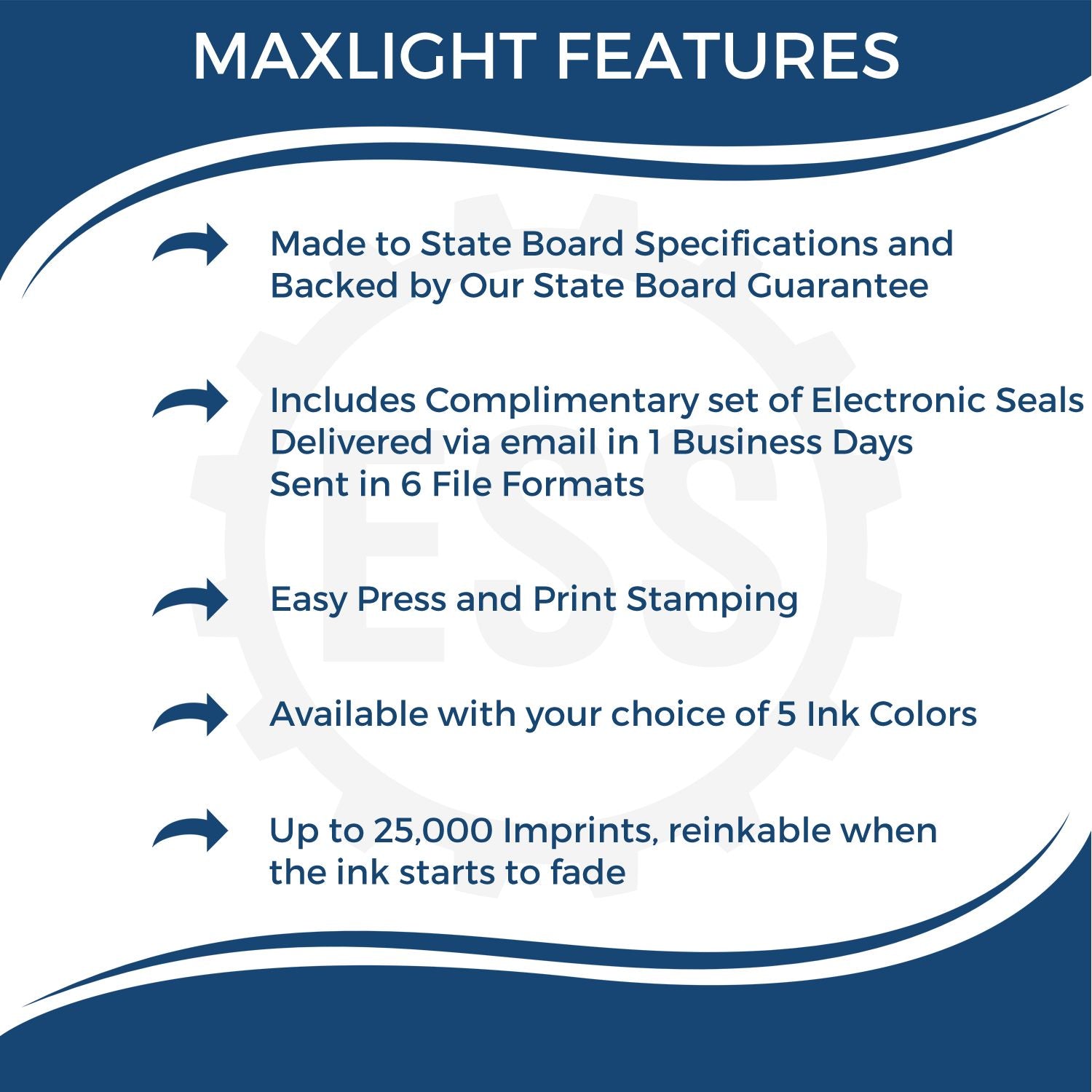 MAXLIGHT FEATURES

Made to State Board Specifications and Backed by Our State Board Guarantee

Includes Complimentary set of Electronic Seals
Delivered via email in 1 Business Days
Sent in 6 File Formats

Easy Press and Print Stamping

Available with your choice of 5 Ink Colors

Up to 25,000 Imprints, reinkable when the ink starts to fade

ESS