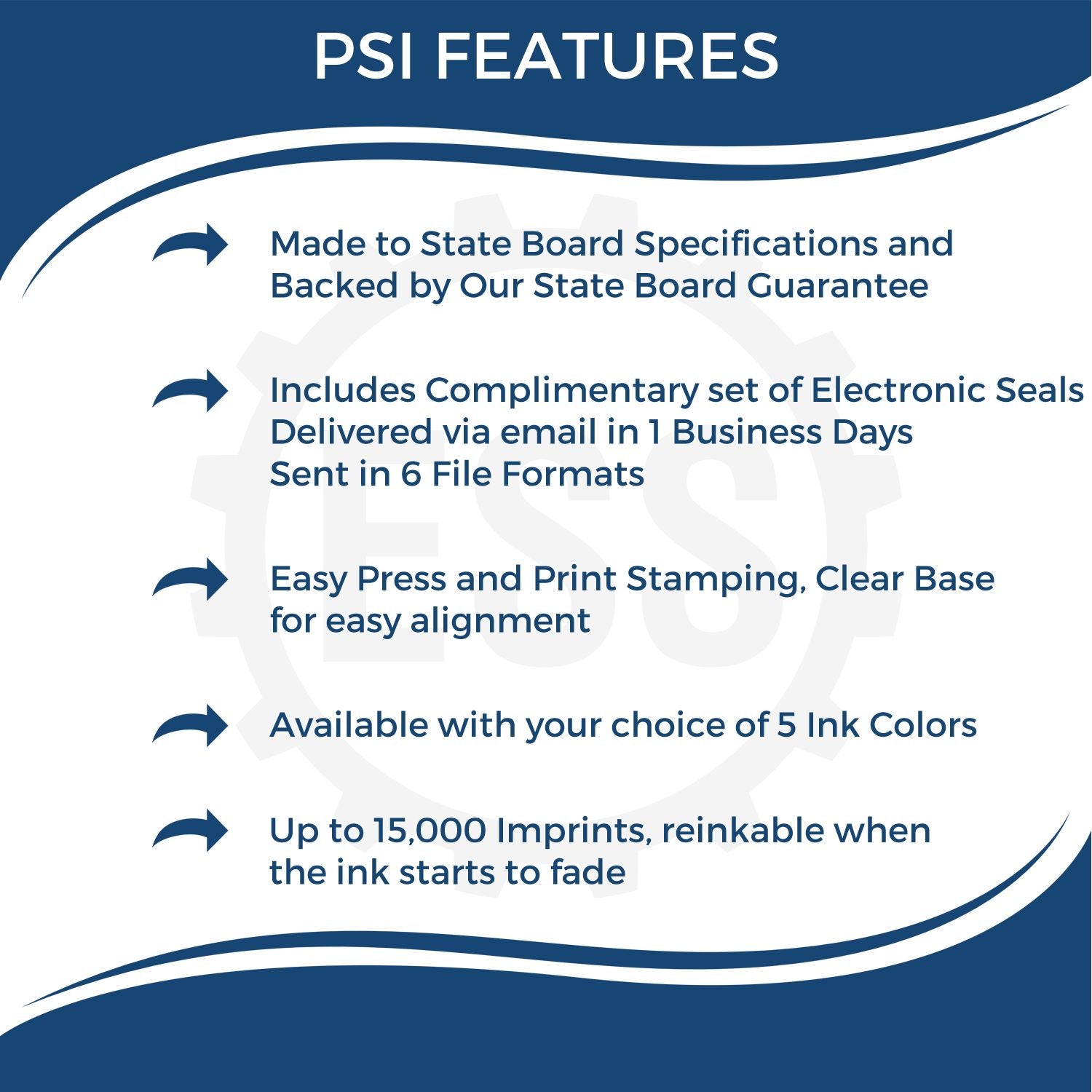 PSI FEATURES

Made to State Board Specifications and Backed by Our State Board Guarantee

Includes Complimentary set of Electronic Seals
Delivered via email in 1 Business Days
Sent in 6 File Formats

Easy Press and Print Stamping, Clear Base for easy alignment

Available with your choice of 5 Ink Colors

Up to 15,000 Imprints, reinkable when the ink starts to fade

ESS