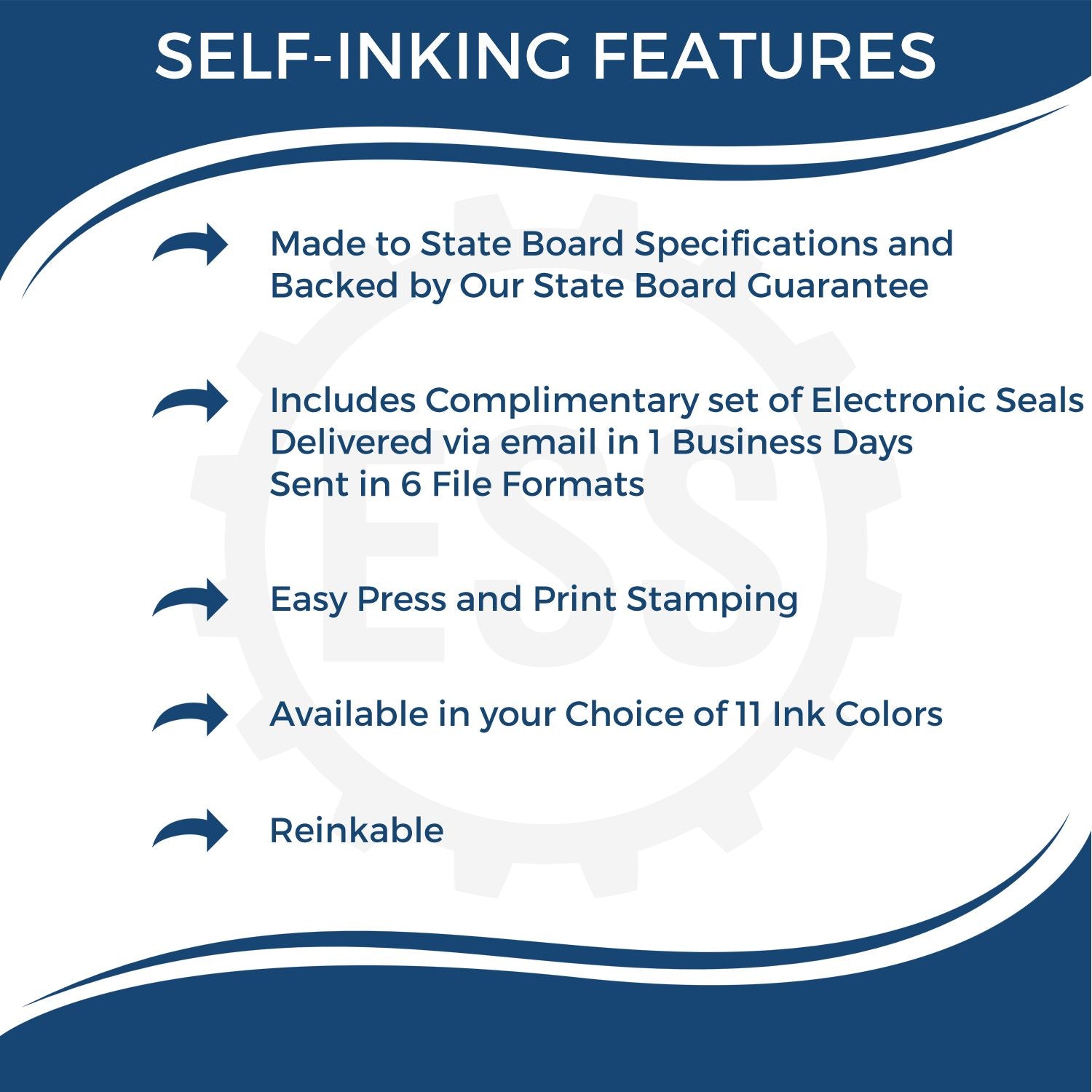 SELF-INKING FEATURES

Made to State Board Specifications and Backed by Our State Board Guarantee

Includes Complimentary set of Electronic Seals
Delivered via email in 1 Business Days
Sent in 6 File Formats

Easy Press and Print Stamping

Available in your Choice of 11 Ink Colors

Reinkable

ESS