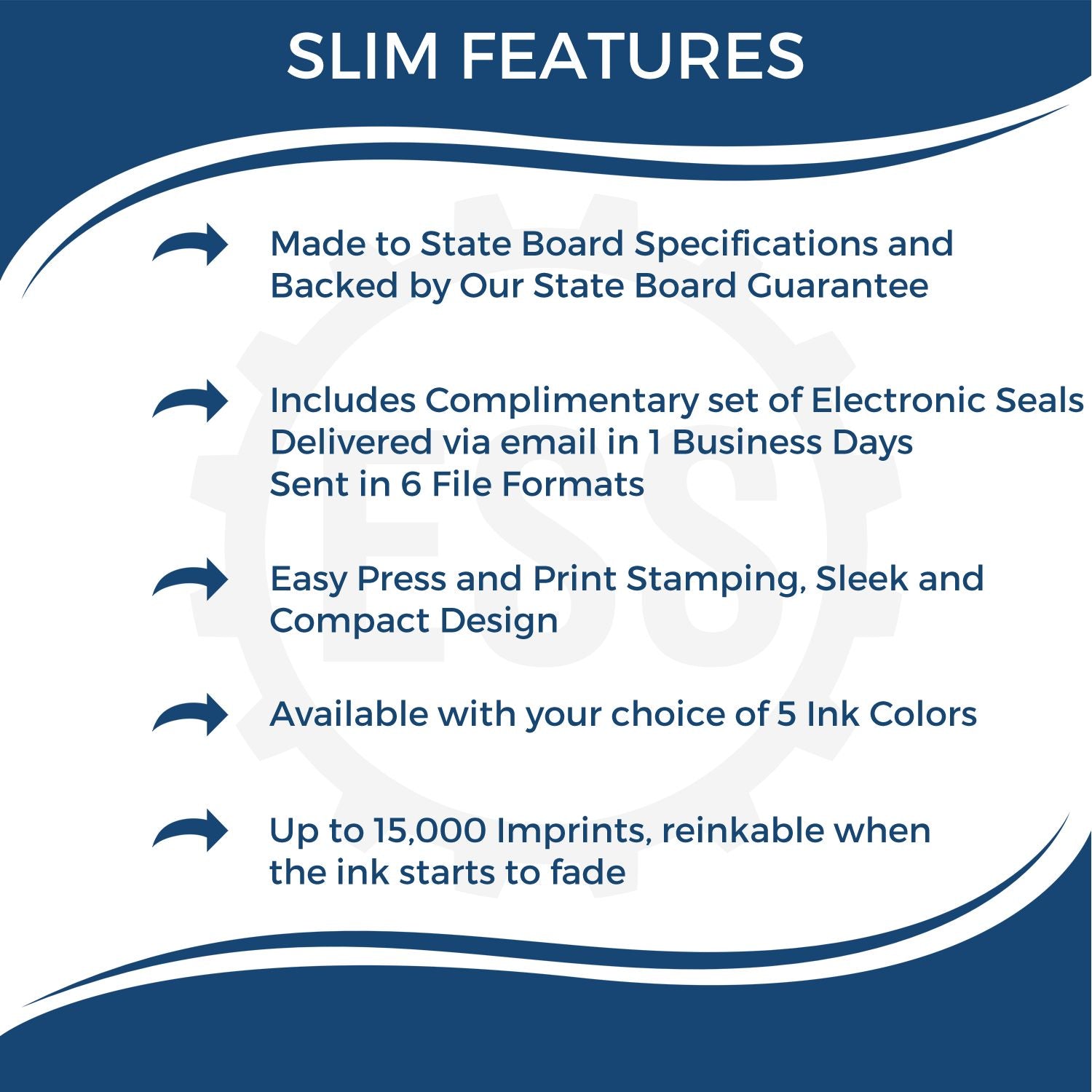 SLIM FEATURES

Made to State Board Specifications and Backed by Our State Board Guarantee

Includes Complimentary set of Electronic Seals
Delivered via email in 1 Business Days
Sent in 6 File Formats

Easy Press and Print Stamping, Sleek and Compact Design

Available with your choice of 5 Ink Colors

Up to 15,000 Imprints, reinkable when the ink starts to fade

ESS