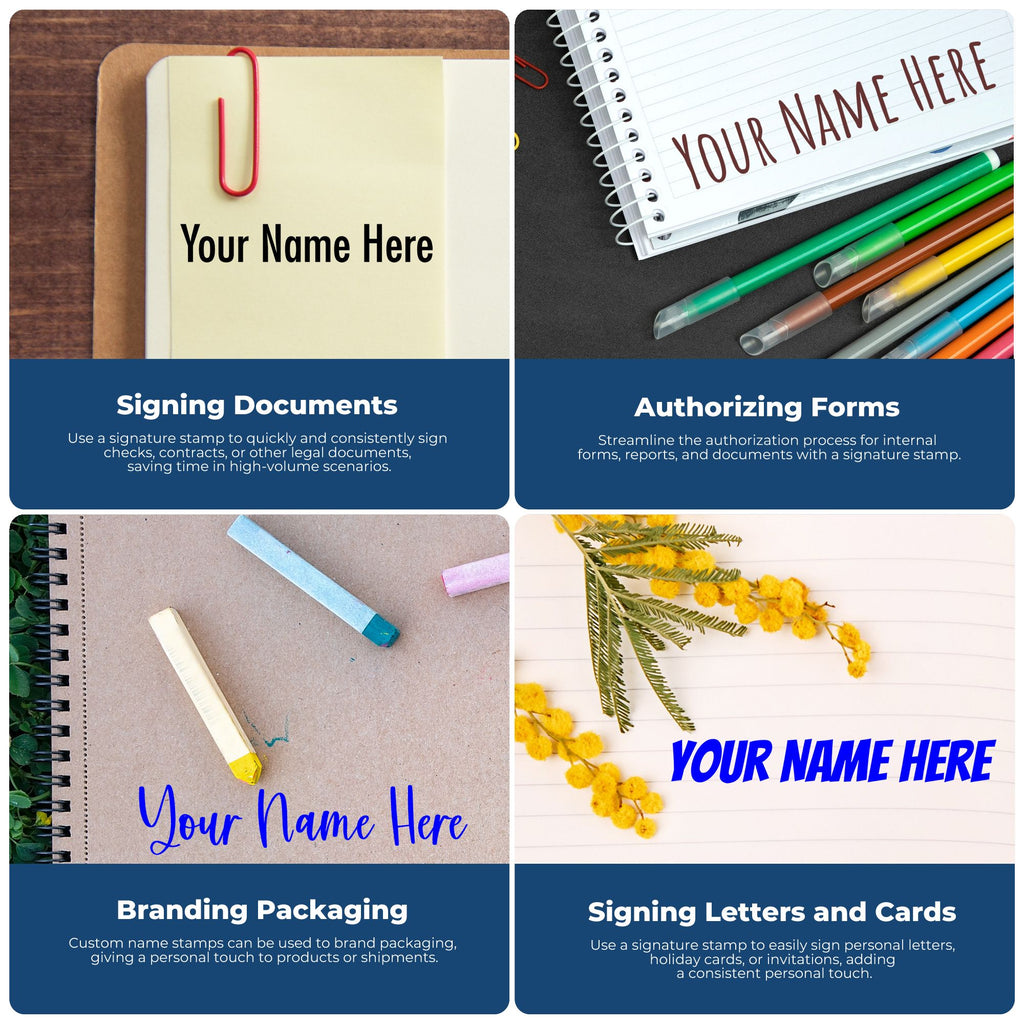 Your Name Here

Signing Documents

Use a signature stamp to quickly and consistently sign checks, contracts, or other legal documents, saving time in high-volume scenarios.

YOUR NAME HERE

Authorizing Forms

Streamline the authorization process for internal forms, reports, and documents with a signature stamp.

Your Name Here

Branding Packaging

Custom name stamps can be used to brand packaging, giving a personal touch to products or shipments.

YOUR NAME HERE

Signing Letters and Cards

Use a signature stamp to easily sign personal letters, holiday cards, or invitations, adding a consistent personal touch.