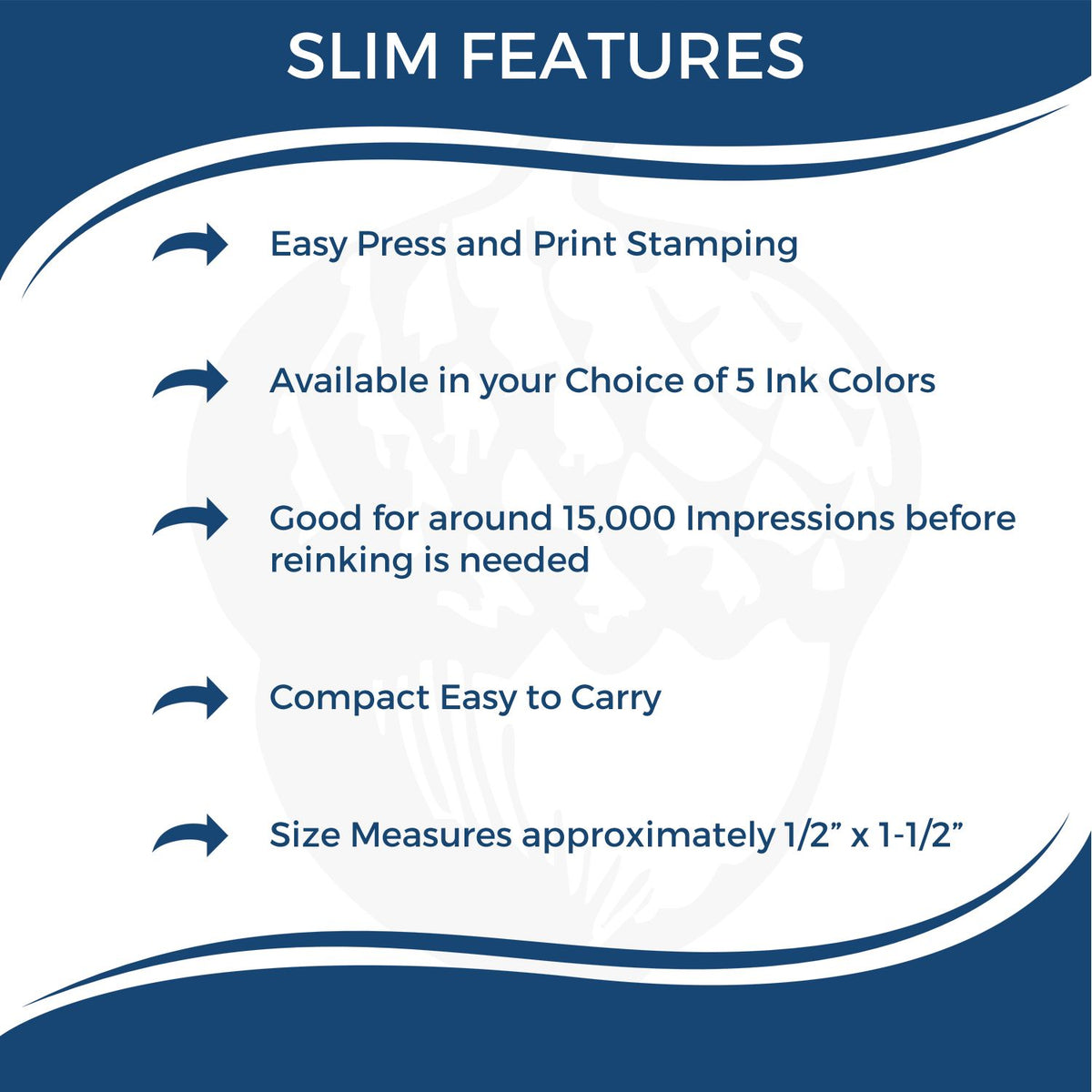 SLIM FEATURES

Easy Press and Print Stamping

Available in your Choice of 5 Ink Colors

Good for around 15,000 Impressions before reinking is needed

Compact Easy to Carry

Size Measures approximately 1/2” x 1-1/2”