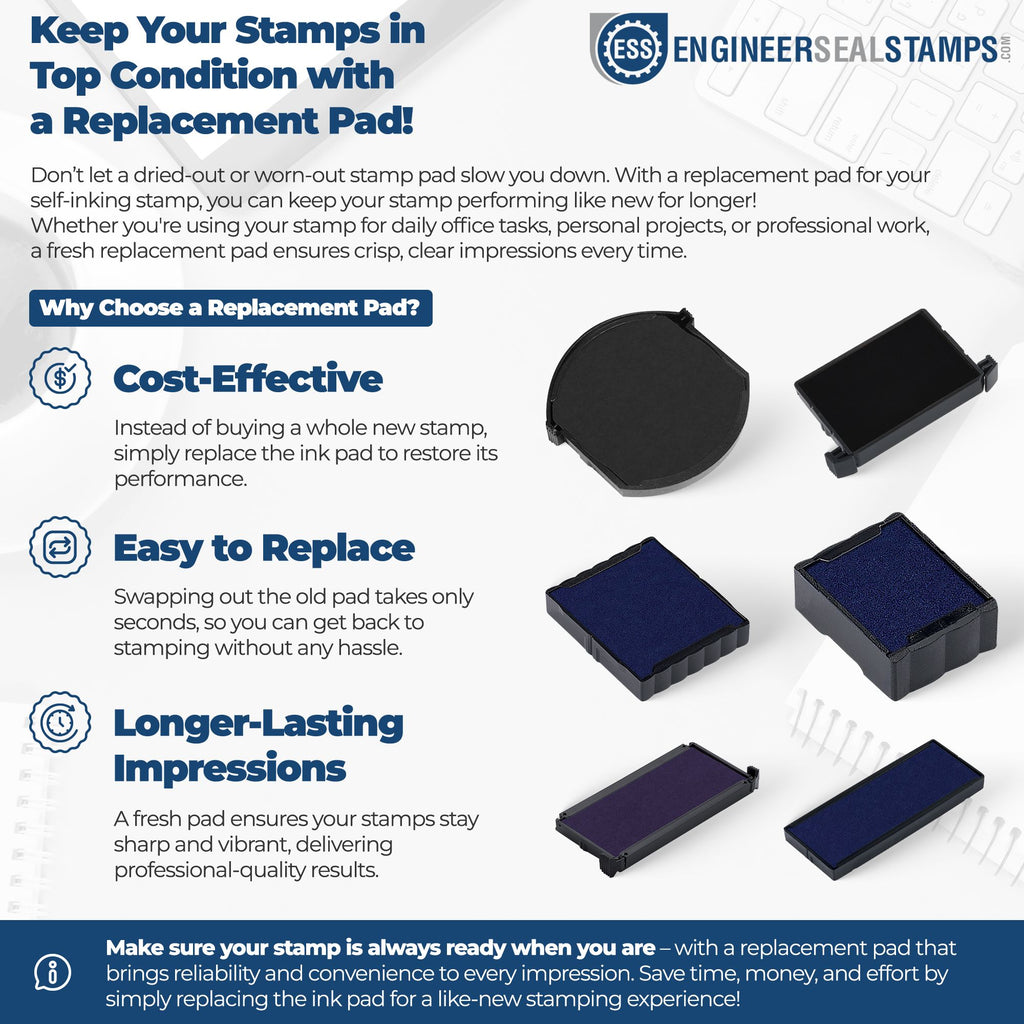 Keep Your Stamps in Top Condition with a Replacement Pad!

ESS ENGINEERSEALSTAMPS.COM

Don't let a dried-out or worn-out stamp pad slow you down. With a replacement pad for your self-inking stamp, you can keep your stamp performing like new for longer!
Whether you're using your stamp for daily office tasks, personal projects, or professional work, a fresh replacement pad ensures crisp, clear impressions every time.

Why Choose a Replacement Pad?

Cost-Effective

Instead of buying a whole new stamp, simply replace the ink pad to restore its performance.

Easy to Replace

Swapping out the old pad takes only seconds, so you can get back to stamping without any hassle.

Longer-Lasting Impressions

A fresh pad ensures your stamps stay sharp and vibrant, delivering professional-quality results.

Make sure your stamp is always ready when you are – with a replacement pad that brings reliability and convenience to every impression. Save time, money, and effort by simply replacing the ink pad for a like-new stamping experience!