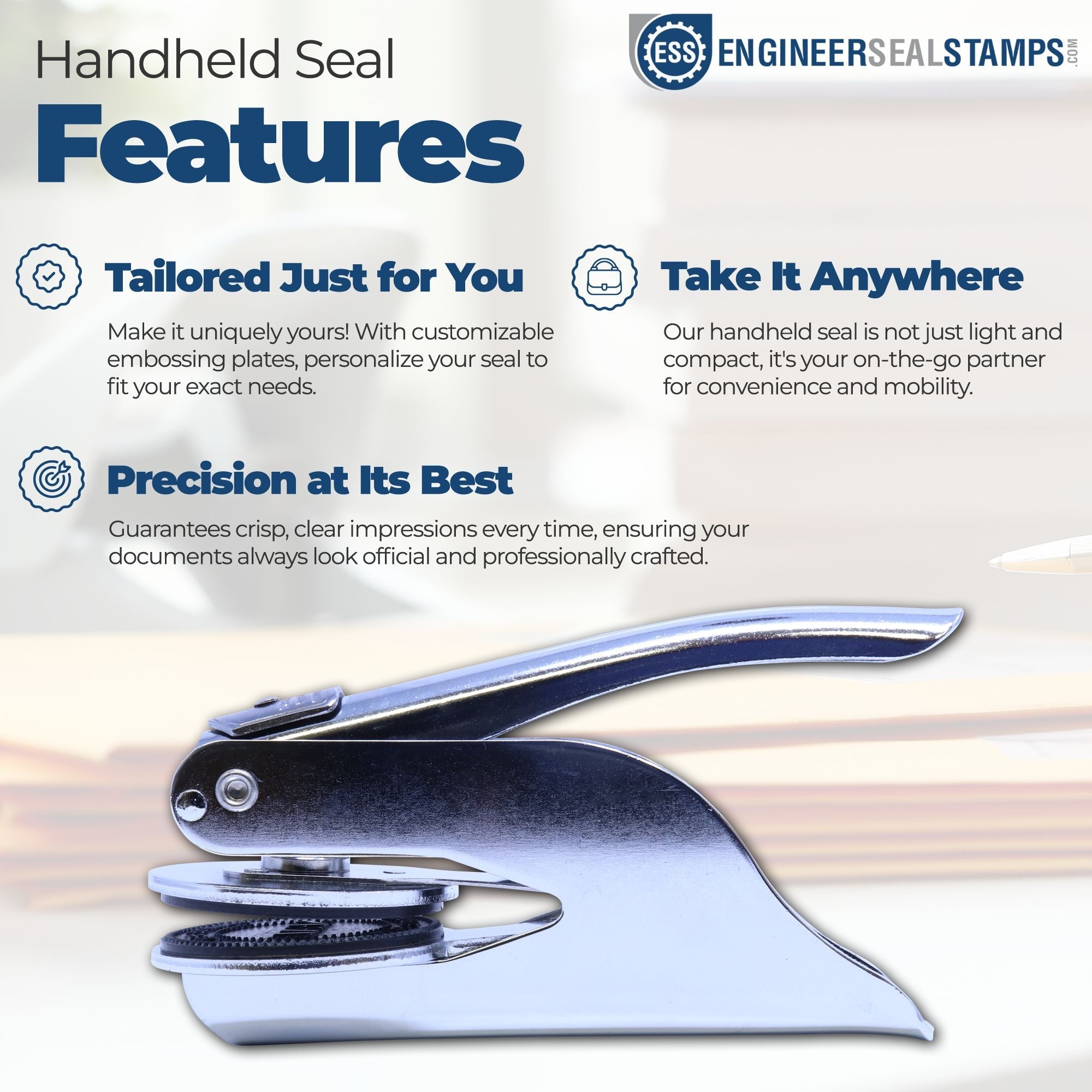 Handheld Seal
Features

ESS ENGINEERSEALSTAMPS.COM

Tailored Just for You

Make it uniquely yours! With customizable embossing plates, personalize your seal to fit your exact needs.

Take It Anywhere

Our handheld seal is not just light and compact, it's your on-the-go partner for convenience and mobility.

Precision at Its Best

Guarantees crisp, clear impressions every time, ensuring your documents always look official and professionally crafted.