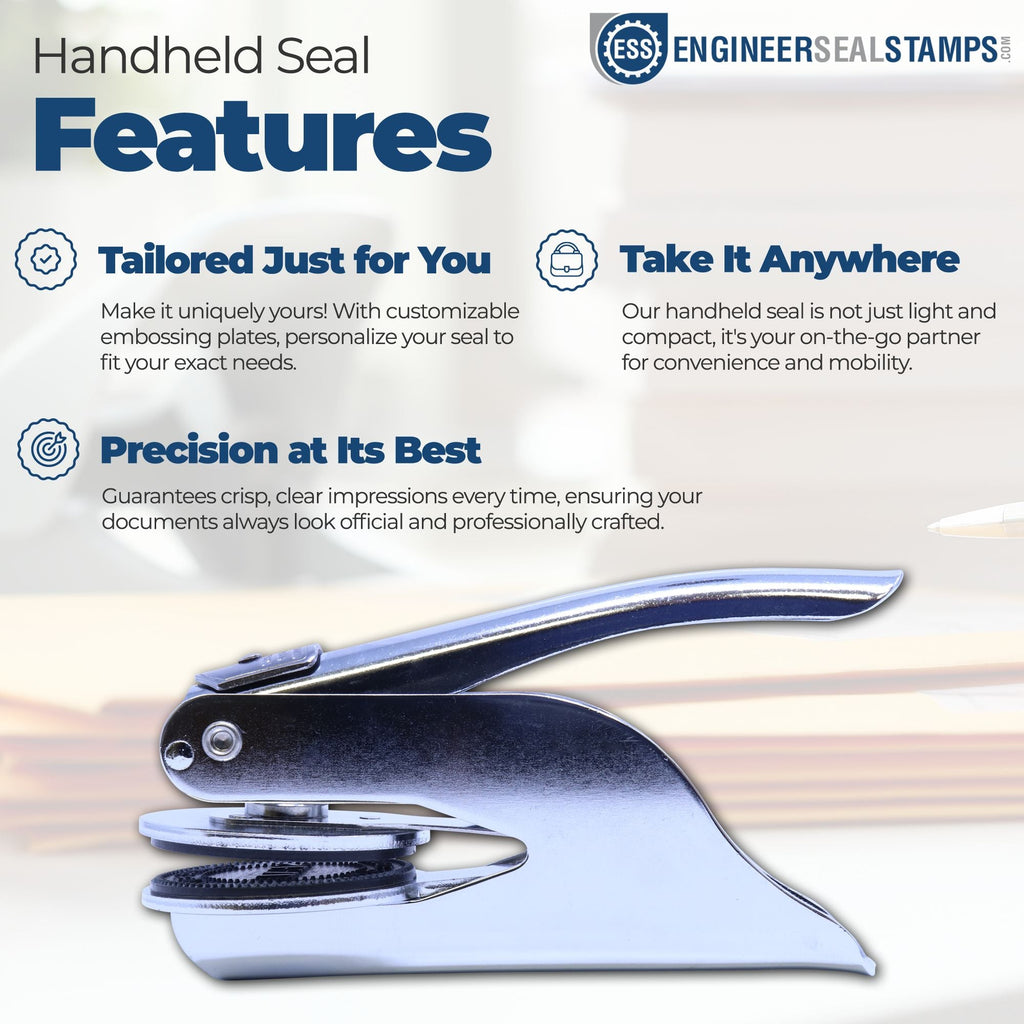 Handheld Seal
Features

ESS ENGINEERSEALSTAMPS.COM

Tailored Just for You
Make it uniquely yours! With customizable embossing plates, personalize your seal to fit your exact needs.

Take It Anywhere
Our handheld seal is not just light and compact, it's your on-the-go partner for convenience and mobility.

Precision at Its Best
Guarantees crisp, clear impressions every time, ensuring your documents always look official and professionally crafted.