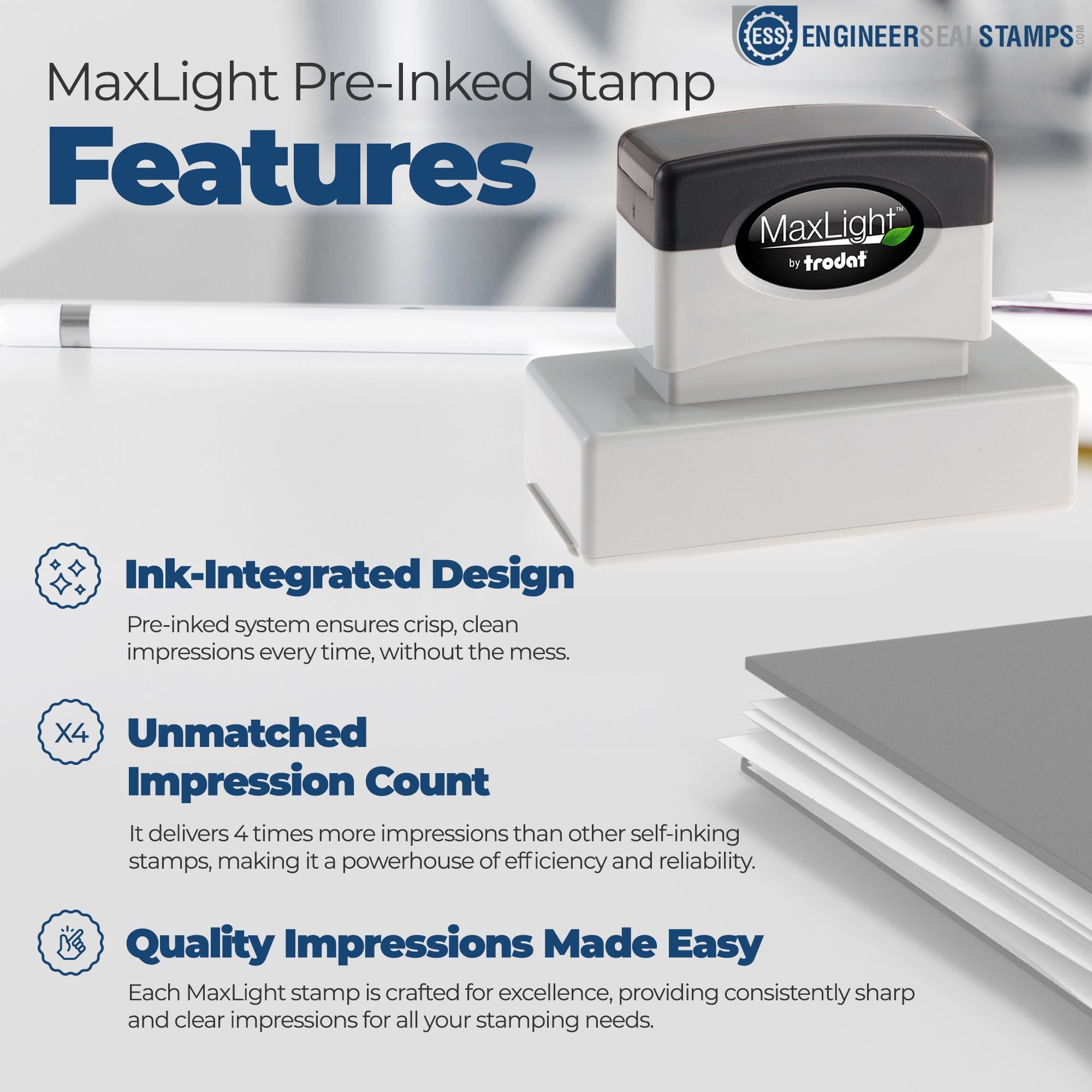 ESS ENGINEERSEALSTAMPS.COM

MaxLight Pre-Inked Stamp
Features

MaxLight™
by trodat

Ink-Integrated Design

Pre-inked system ensures crisp, clean impressions every time, without the mess.

X4

Unmatched Impression Count

It delivers 4 times more impressions than other self-inking stamps, making it a powerhouse of efficiency and reliability.

Quality Impressions Made Easy

Each MaxLight stamp is crafted for excellence, providing consistently sharp and clear impressions for all your stamping needs.