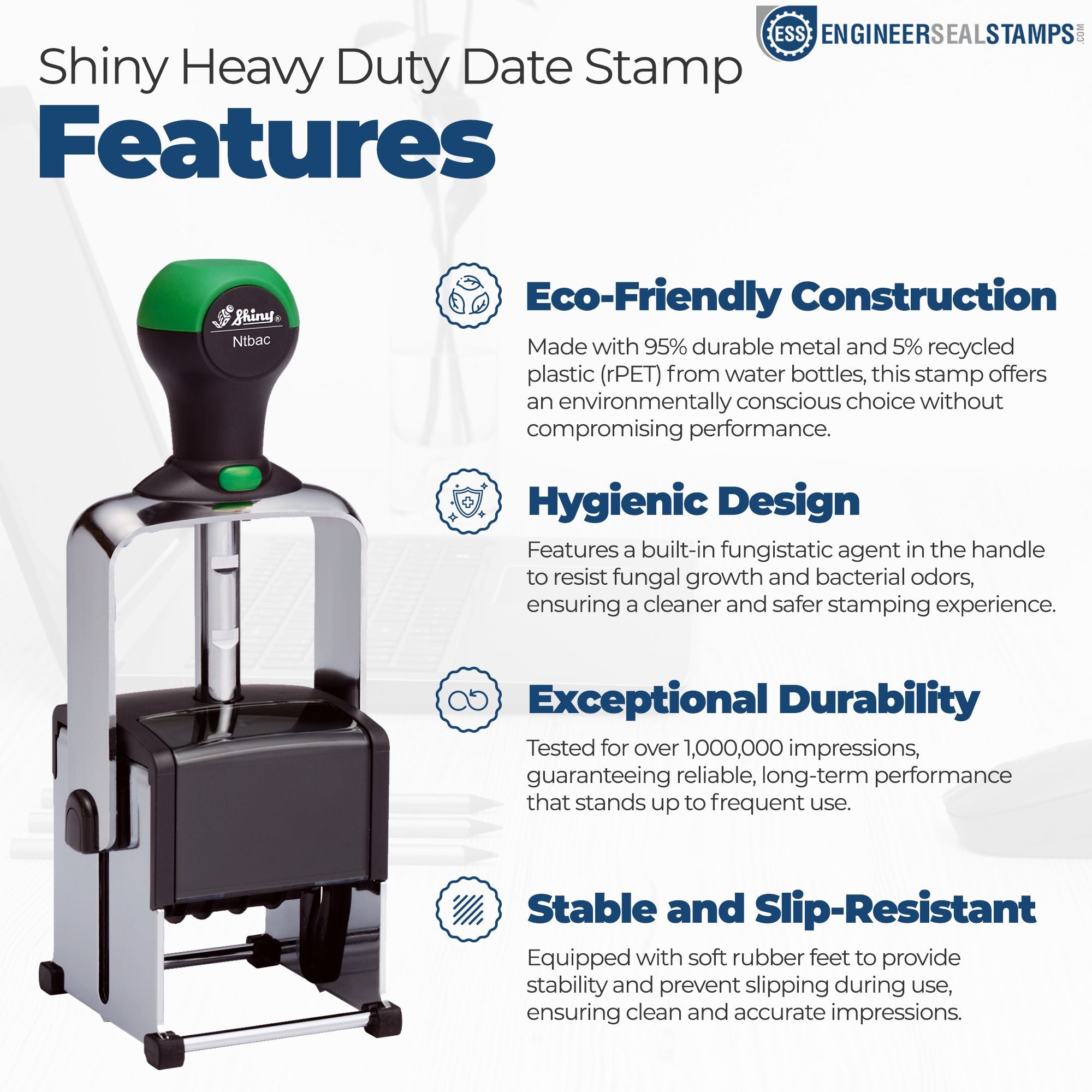 ESS ENGINEERSEALSTAMPS.COM

Shiny Heavy Duty Date Stamp
Features

Shiny®
Ntbac

Eco-Friendly Construction

Made with 95% durable metal and 5% recycled plastic (rPET) from water bottles, this stamp offers an environmentally conscious choice without compromising performance.

Hygienic Design

Features a built-in fungistatic agent in the handle to resist fungal growth and bacterial odors, ensuring a cleaner and safer stamping experience.

Exceptional Durability

Tested for over 1,000,000 impressions, guaranteeing reliable, long-term performance that stands up to frequent use.

Stable and Slip-Resistant

Equipped with soft rubber feet to provide stability and prevent slipping during use, ensuring clean and accurate impressions.