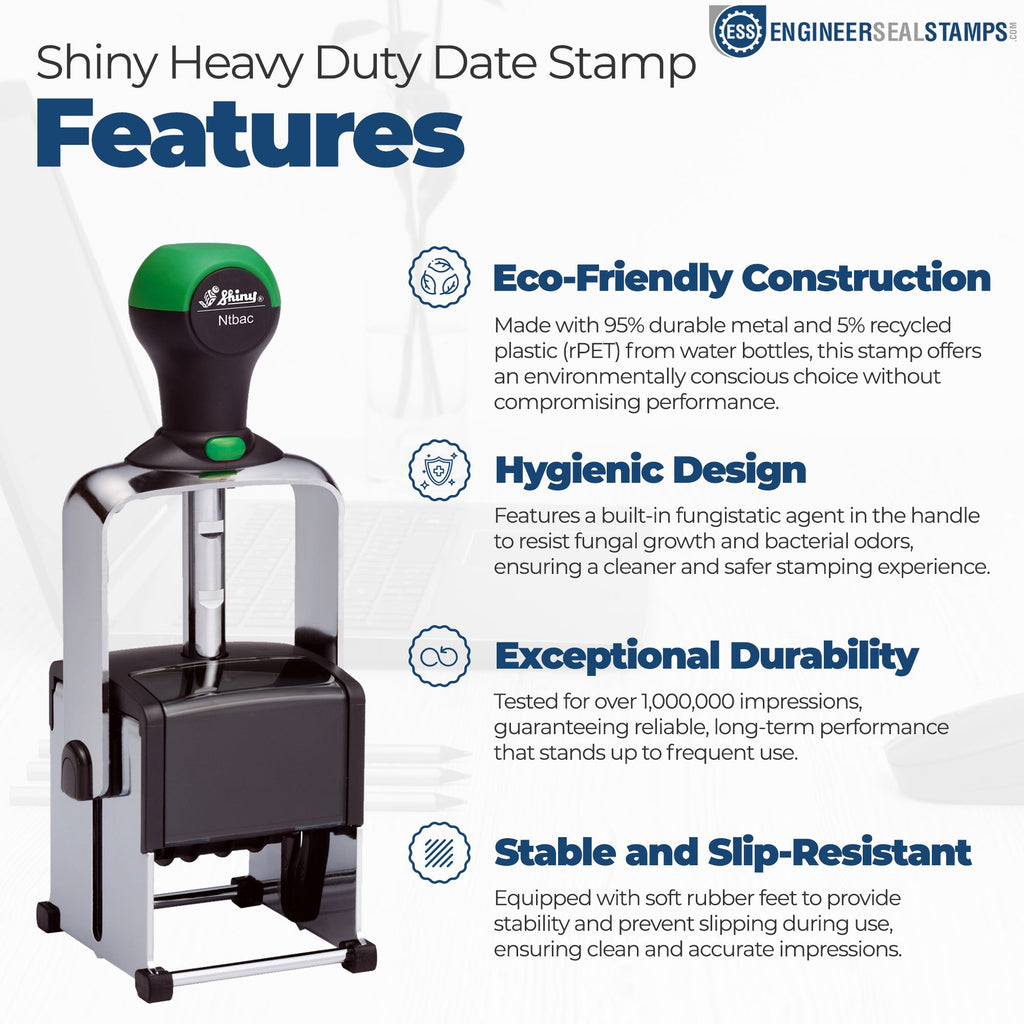 ESS ENGINEERSEALSTAMPS.COM

Shiny Heavy Duty Date Stamp

Features

Shiny

Ntbac

Eco-Friendly Construction

Made with 95% durable metal and 5% recycled plastic (rPET) from water bottles, this stamp offers an environmentally conscious choice without compromising performance.

Hygienic Design

Features a built-in fungistatic agent in the handle to resist fungal growth and bacterial odors, ensuring a cleaner and safer stamping experience.

Exceptional Durability

Tested for over 1,000,000 impressions, guaranteeing reliable, long-term performance that stands up to frequent use.

Stable and Slip-Resistant

Equipped with soft rubber feet to provide stability and prevent slipping during use, ensuring clean and accurate impressions.