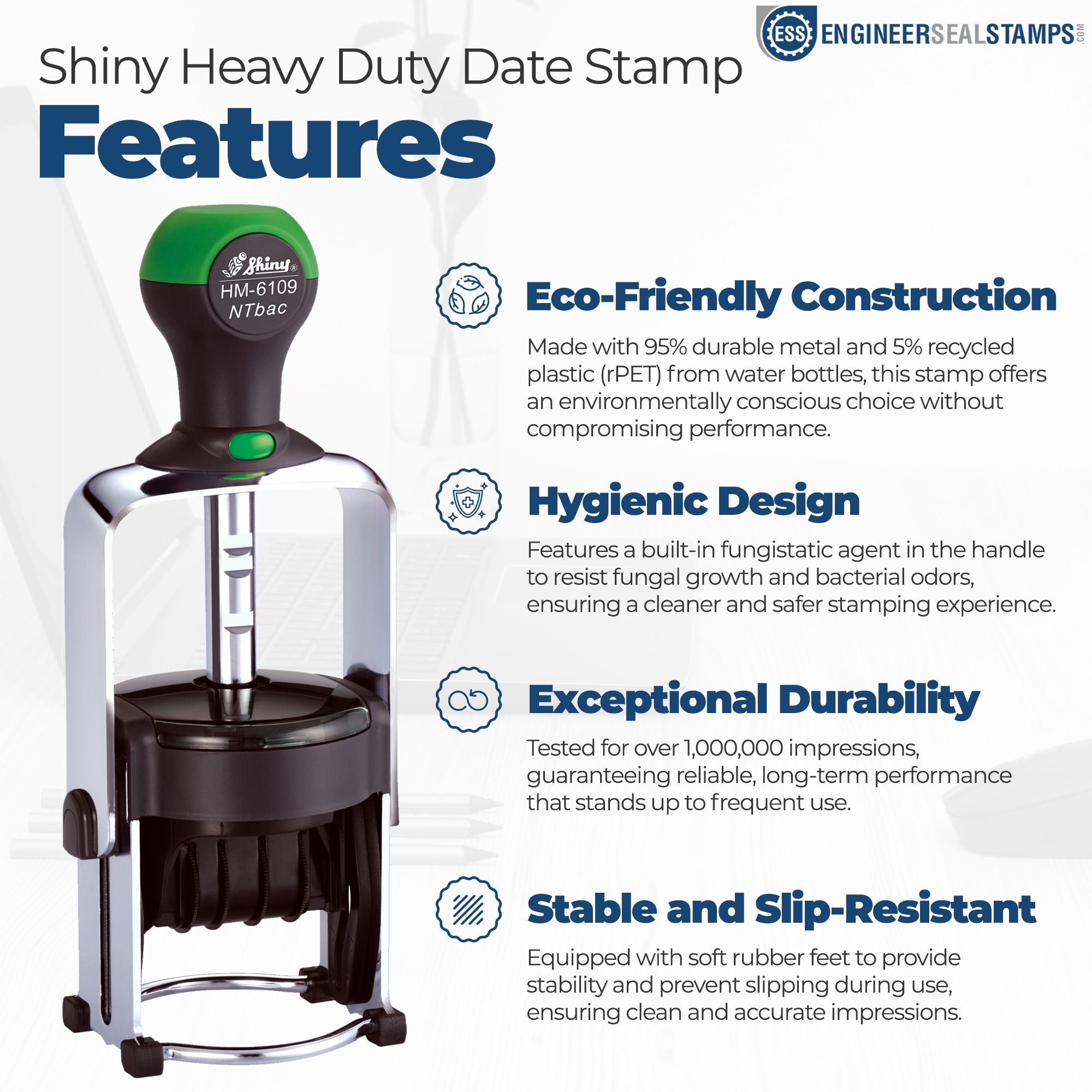 ESS ENGINEERSEALSTAMPS.COM

Shiny Heavy Duty Date Stamp

Features

Shiny®
HM-6109
NTbac

Eco-Friendly Construction

Made with 95% durable metal and 5% recycled plastic (rPET) from water bottles, this stamp offers an environmentally conscious choice without compromising performance.

Hygienic Design

Features a built-in fungistatic agent in the handle to resist fungal growth and bacterial odors, ensuring a cleaner and safer stamping experience.

Exceptional Durability

Tested for over 1,000,000 impressions, guaranteeing reliable, long-term performance that stands up to frequent use.

Stable and Slip-Resistant

Equipped with soft rubber feet to provide stability and prevent slipping during use, ensuring clean and accurate impressions.