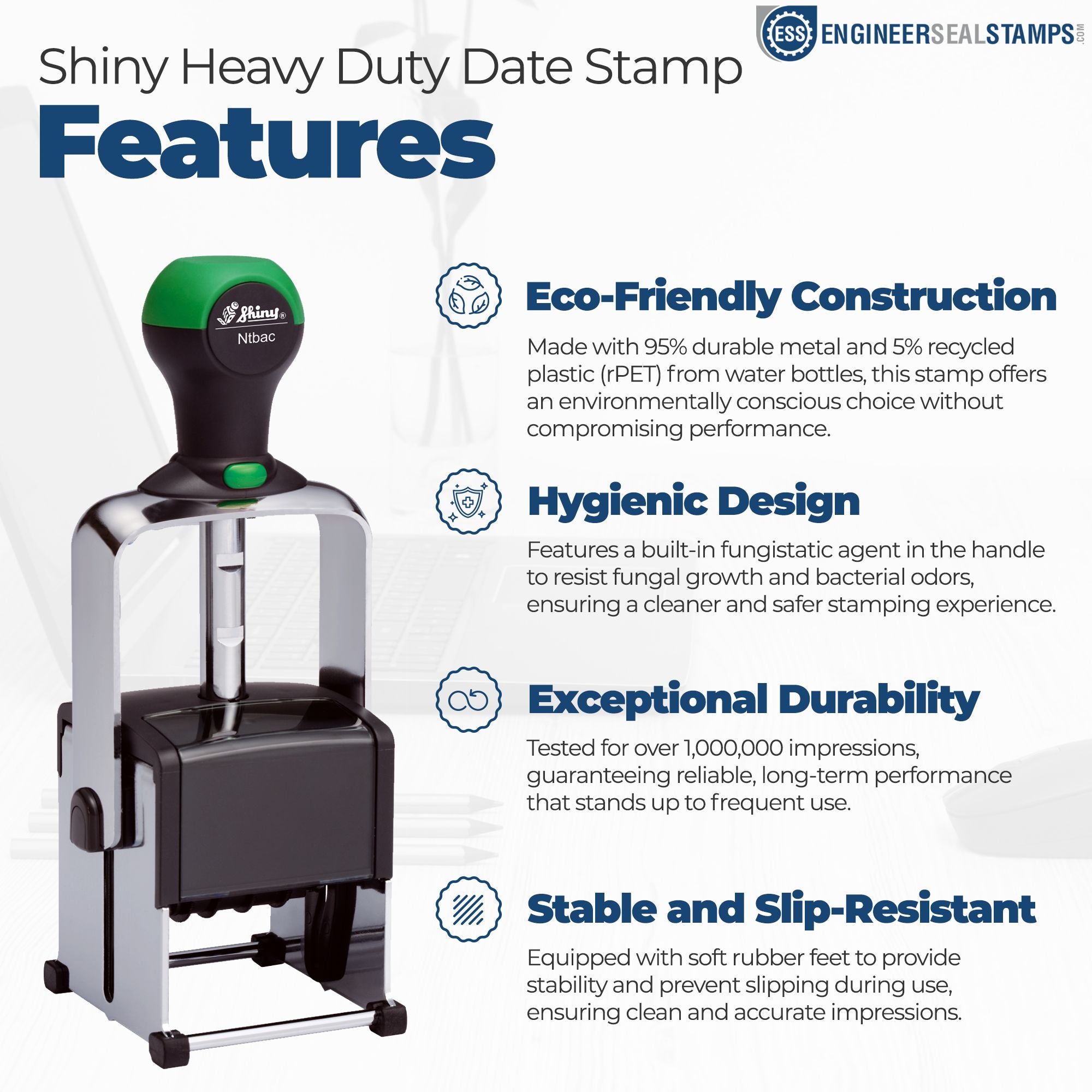 ESS ENGINEERSEALSTAMPS.COM

Shiny Heavy Duty Date Stamp

Features

Shiny®
Ntbac

Eco-Friendly Construction

Made with 95% durable metal and 5% recycled plastic (rPET) from water bottles, this stamp offers an environmentally conscious choice without compromising performance.

Hygienic Design

Features a built-in fungistatic agent in the handle to resist fungal growth and bacterial odors, ensuring a cleaner and safer stamping experience.

Exceptional Durability

Tested for over 1,000,000 impressions, guaranteeing reliable, long-term performance that stands up to frequent use.

Stable and Slip-Resistant

Equipped with soft rubber feet to provide stability and prevent slipping during use, ensuring clean and accurate impressions.