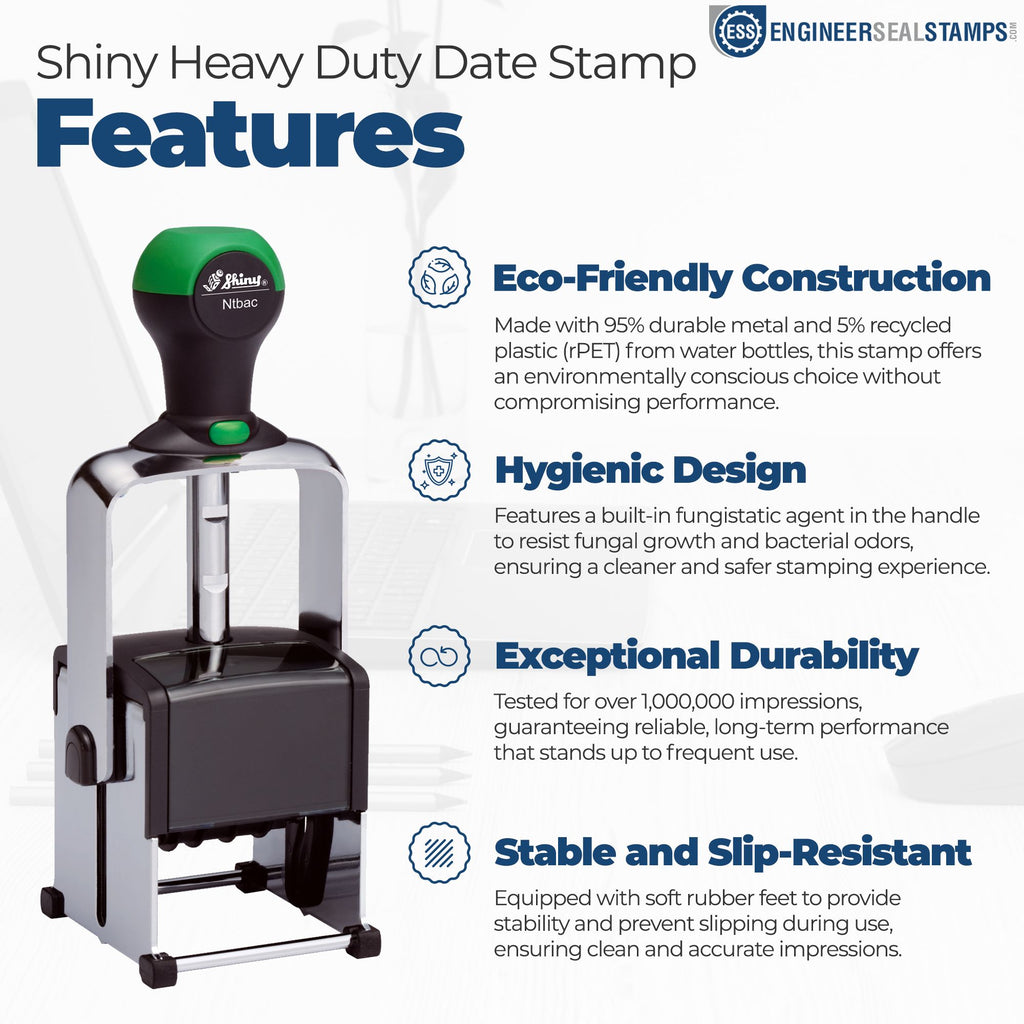 ESS ENGINEERSEALSTAMPS.COM

Shiny Heavy Duty Date Stamp
Features

Shiny
Ntbac

Eco-Friendly Construction
Made with 95% durable metal and 5% recycled plastic (rPET) from water bottles, this stamp offers an environmentally conscious choice without compromising performance.

Hygienic Design
Features a built-in fungistatic agent in the handle to resist fungal growth and bacterial odors, ensuring a cleaner and safer stamping experience.

Exceptional Durability
Tested for over 1,000,000 impressions, guaranteeing reliable, long-term performance that stands up to frequent use.

Stable and Slip-Resistant
Equipped with soft rubber feet to provide stability and prevent slipping during use, ensuring clean and accurate impressions.