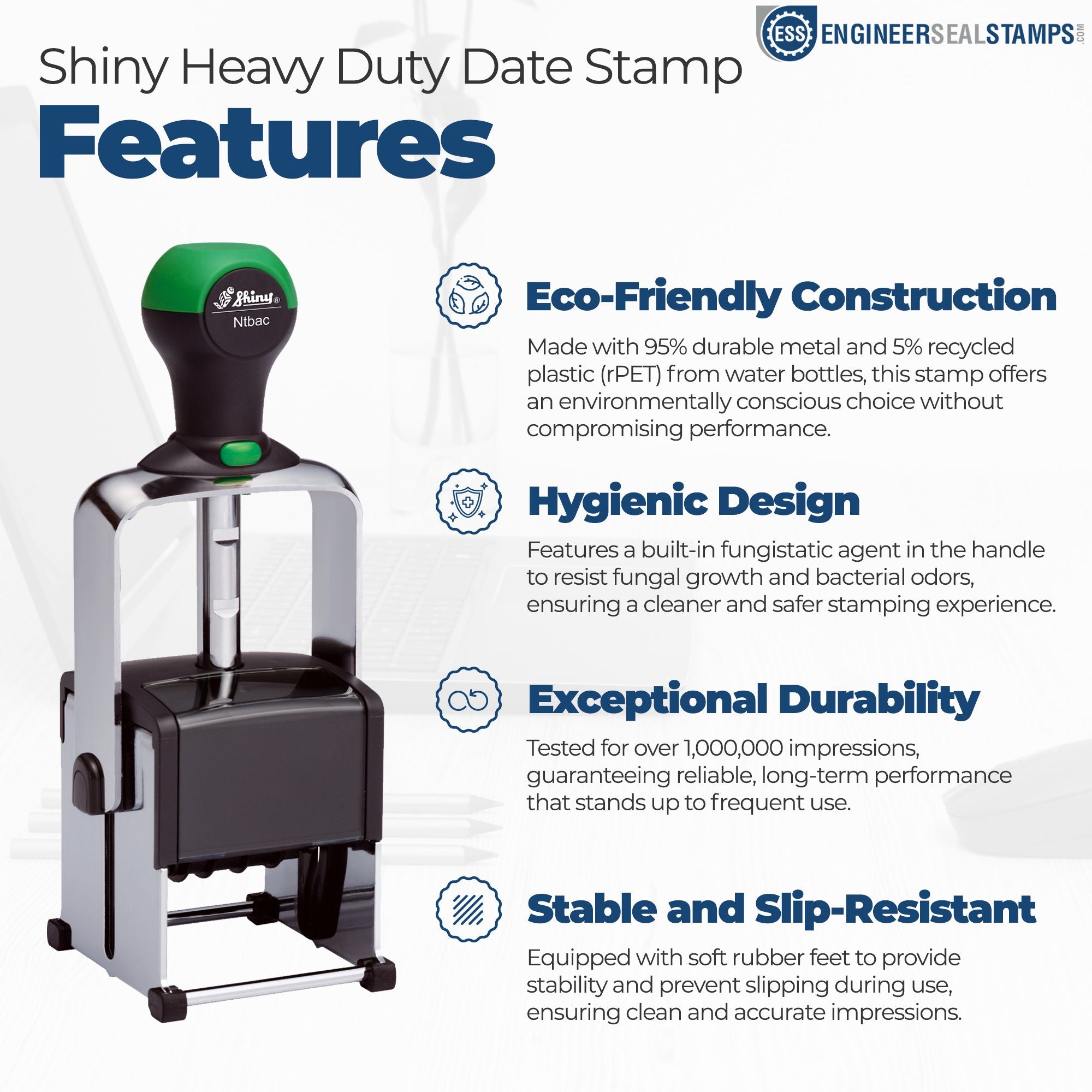 ESS ENGINEERSEALSTAMPS.COM

Shiny Heavy Duty Date Stamp

Features

Shiny®
Ntbac

Eco-Friendly Construction

Made with 95% durable metal and 5% recycled plastic (rPET) from water bottles, this stamp offers an environmentally conscious choice without compromising performance.

Hygienic Design

Features a built-in fungistatic agent in the handle to resist fungal growth and bacterial odors, ensuring a cleaner and safer stamping experience.

Exceptional Durability

Tested for over 1,000,000 impressions, guaranteeing reliable, long-term performance that stands up to frequent use.

Stable and Slip-Resistant

Equipped with soft rubber feet to provide stability and prevent slipping during use, ensuring clean and accurate impressions.