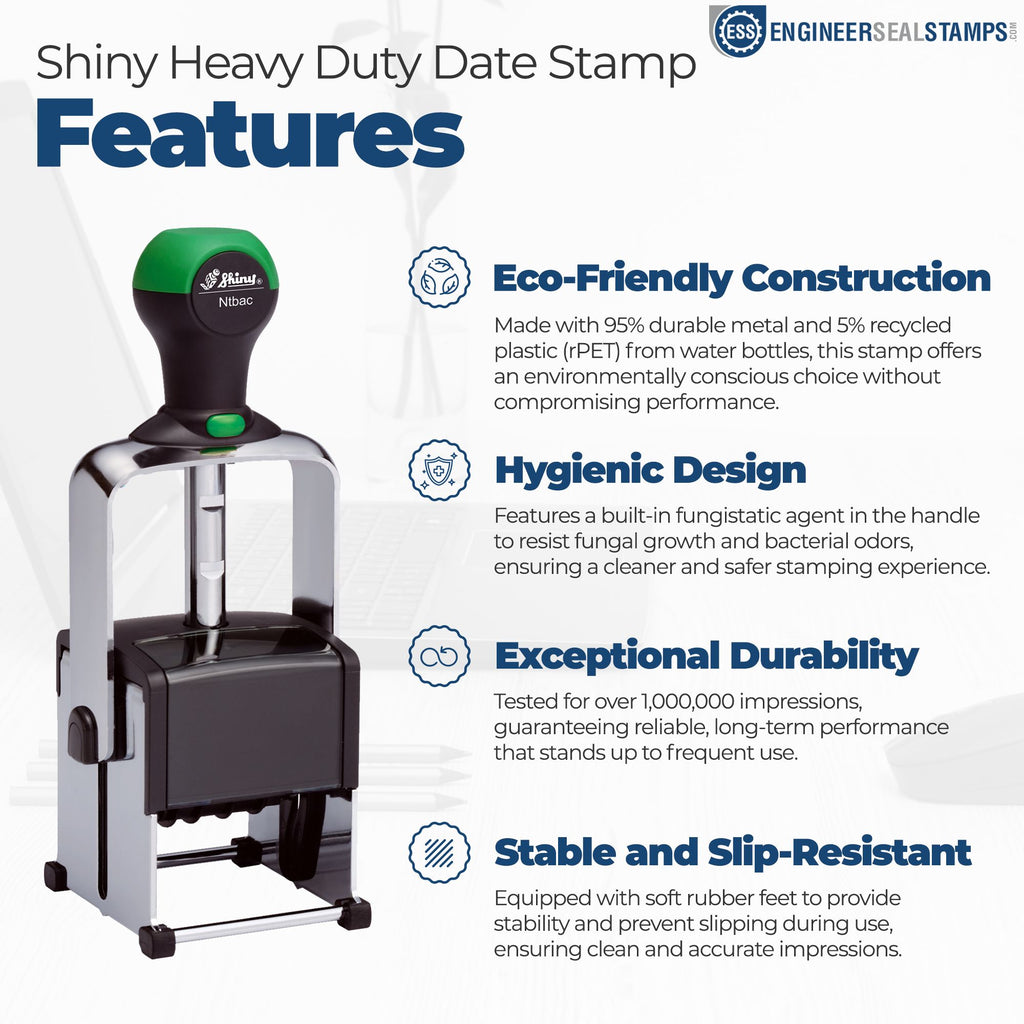 ESS ENGINEERSEALSTAMPS.COM

Shiny Heavy Duty Date Stamp
Features

Shiny®
Ntbac

Eco-Friendly Construction
Made with 95% durable metal and 5% recycled plastic (rPET) from water bottles, this stamp offers an environmentally conscious choice without compromising performance.

Hygienic Design
Features a built-in fungistatic agent in the handle to resist fungal growth and bacterial odors, ensuring a cleaner and safer stamping experience.

Exceptional Durability
Tested for over 1,000,000 impressions, guaranteeing reliable, long-term performance that stands up to frequent use.

Stable and Slip-Resistant
Equipped with soft rubber feet to provide stability and prevent slipping during use, ensuring clean and accurate impressions.